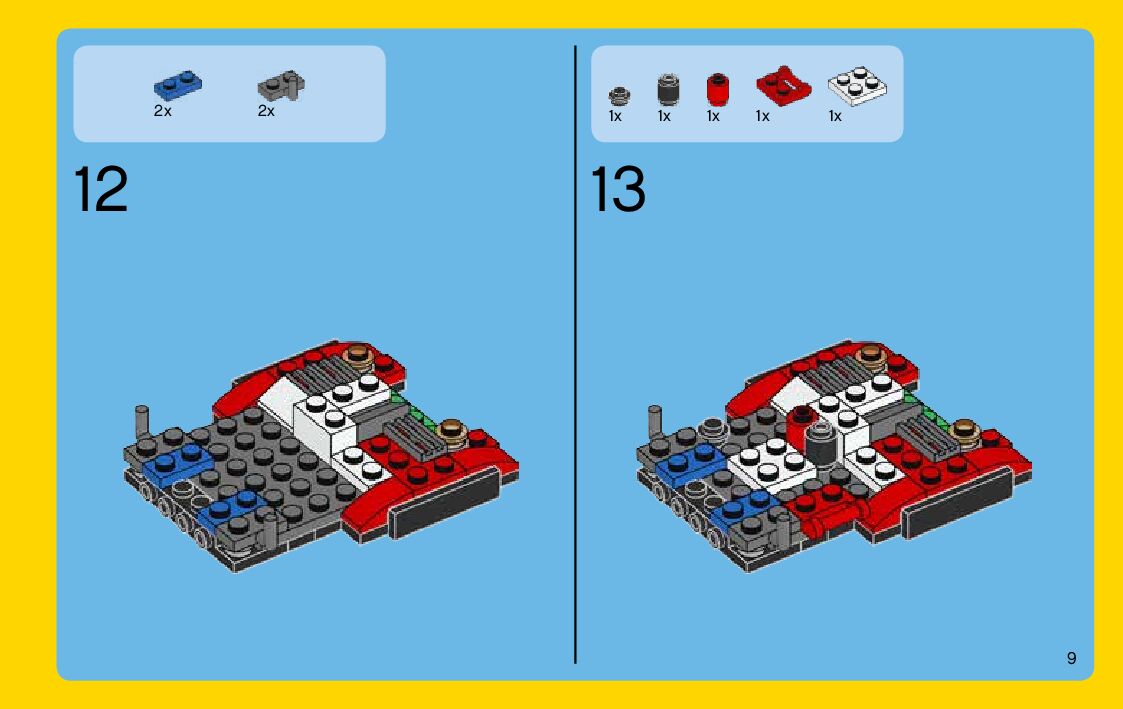 2x 2x

12

1x 1x 1x 1x 1x

13

9