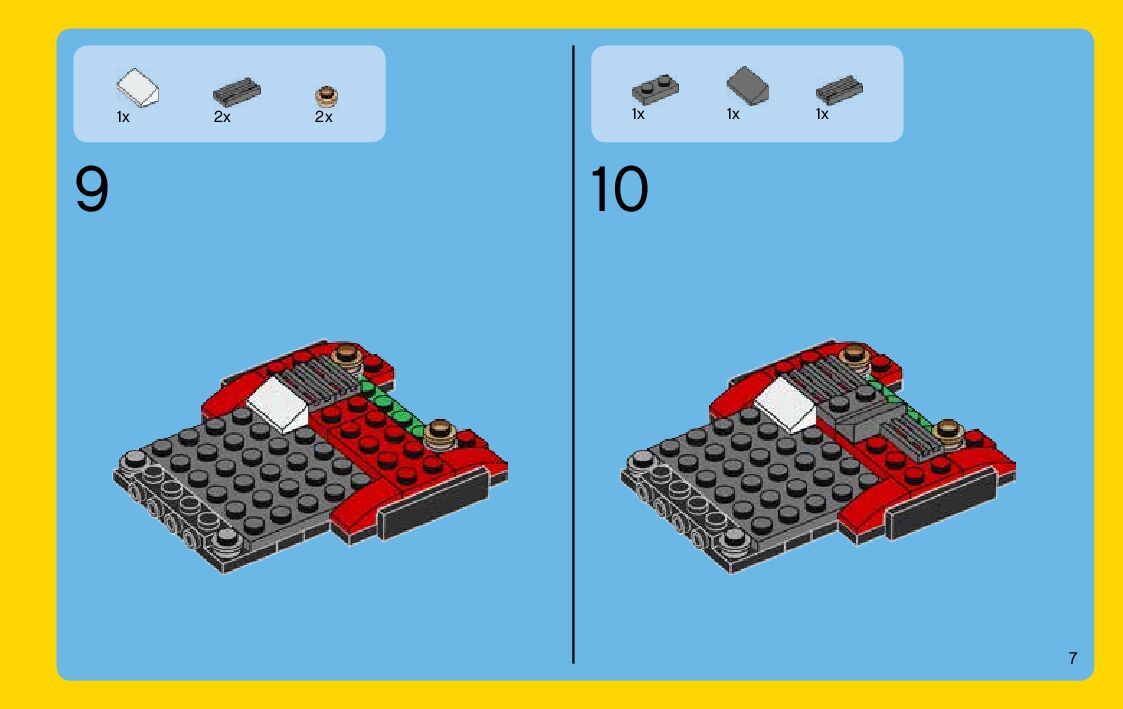 1x 2x 2x

9

1x 1x 1x

10

7