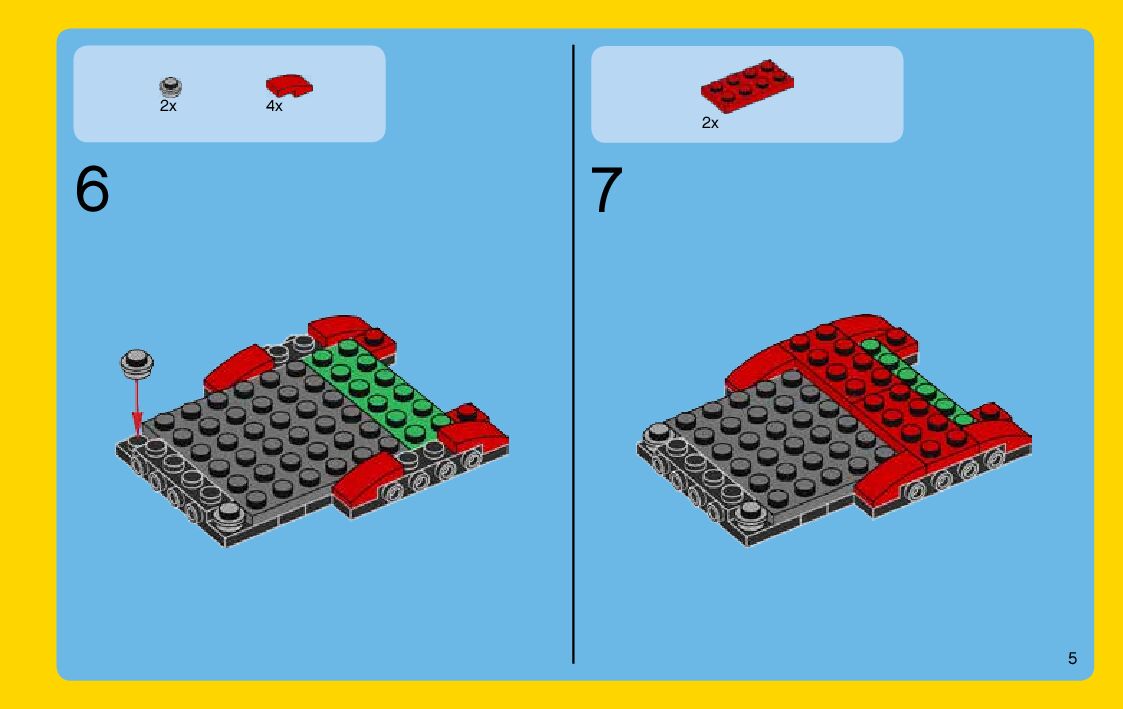 2x 4x

6

2x

7

5