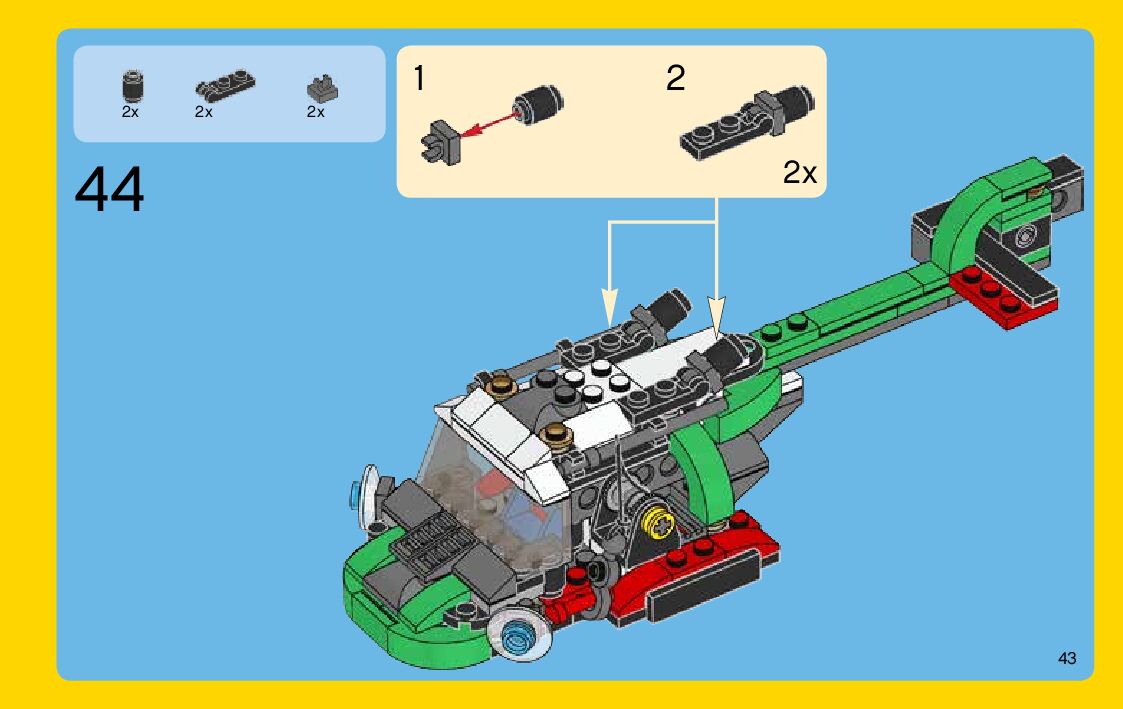 2x 2x 2x

44

1

2

2x

43