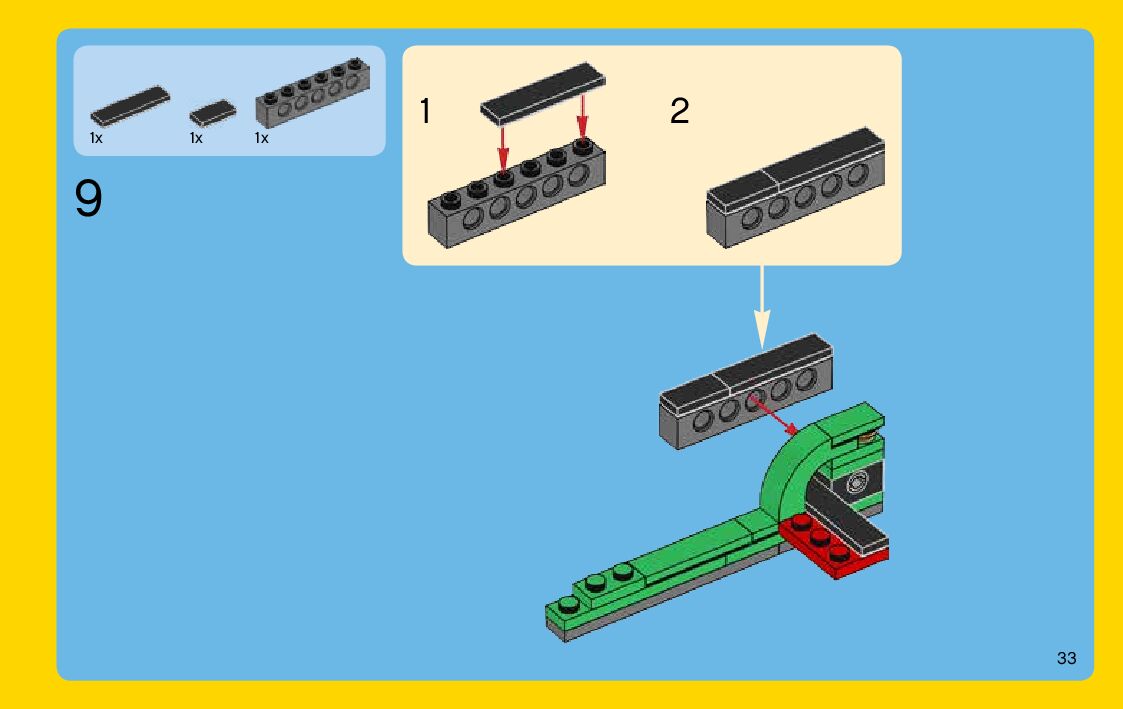 1x 1x 1x

9

1

2

33