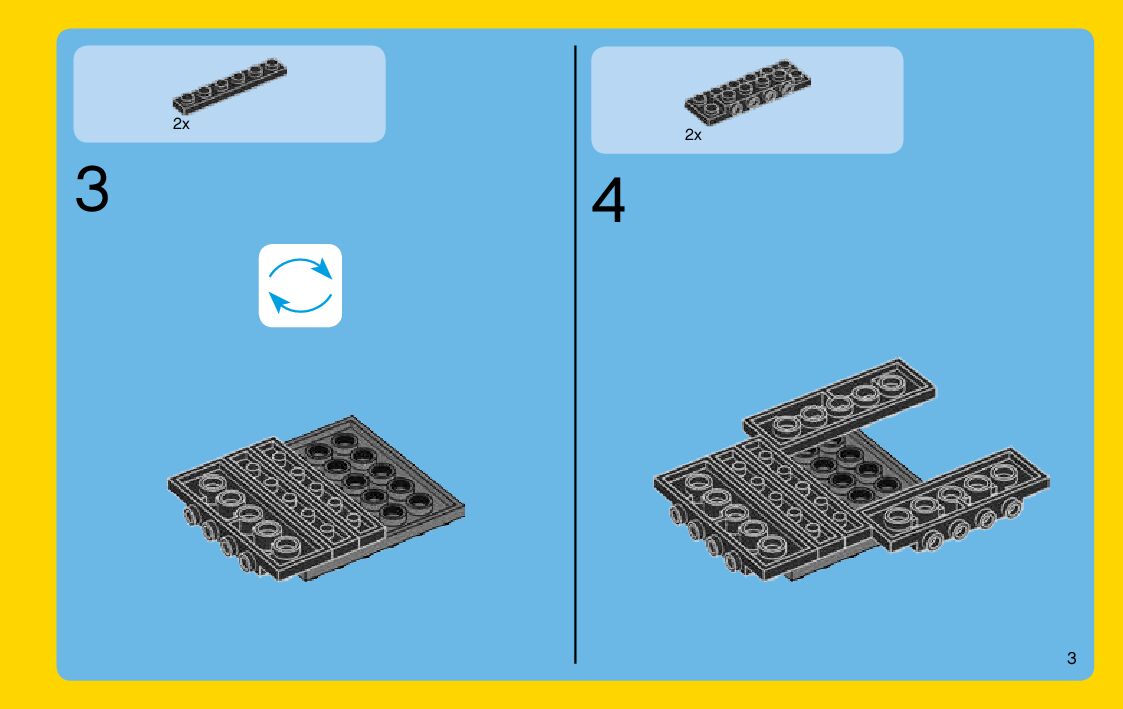 2x

3

2x

4

3