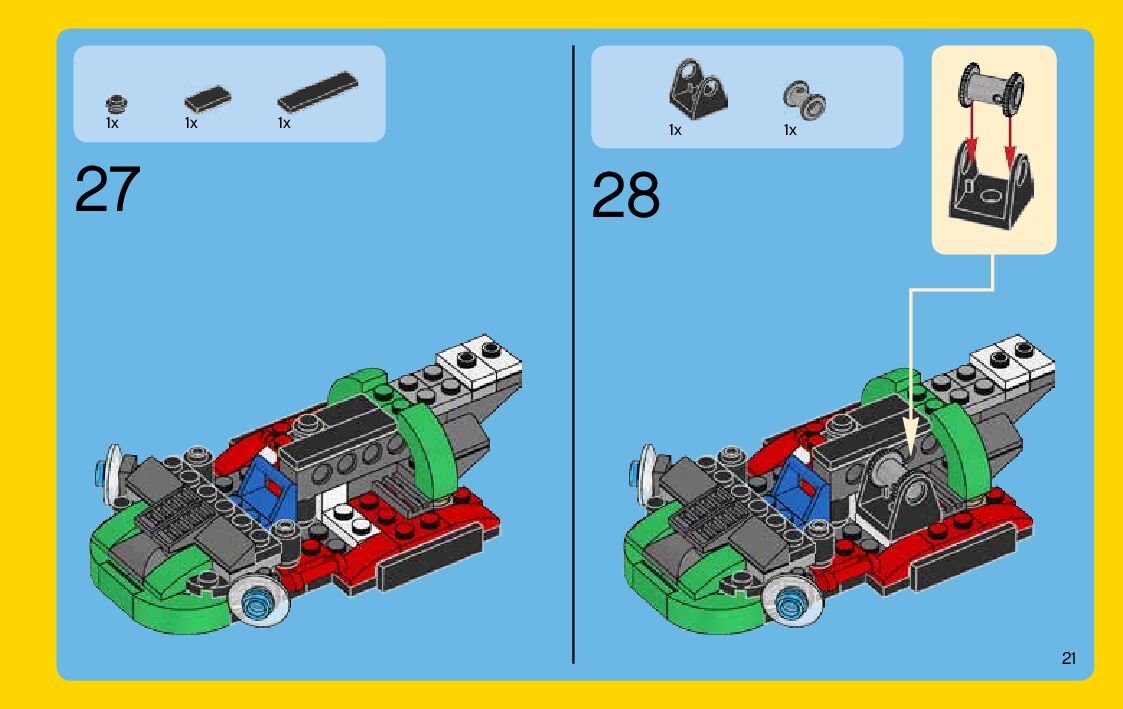 1x 1x 1x

27

1x 1x

28

21