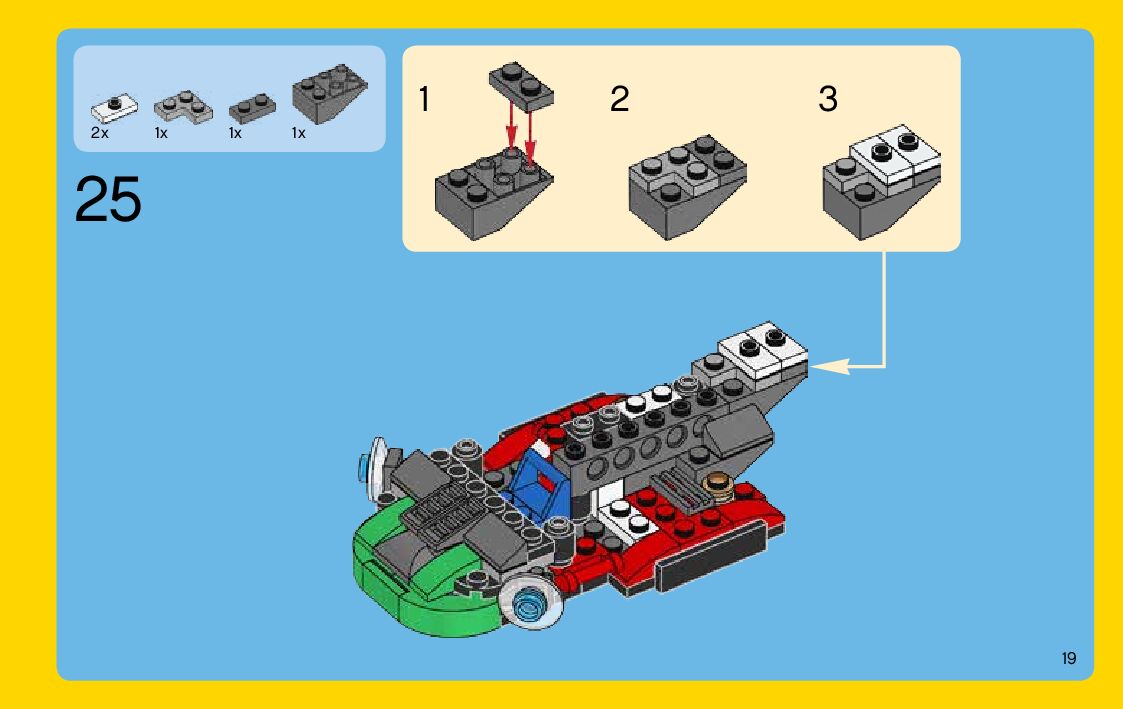 2x 1x 1x 1x

25

1 2 3

19