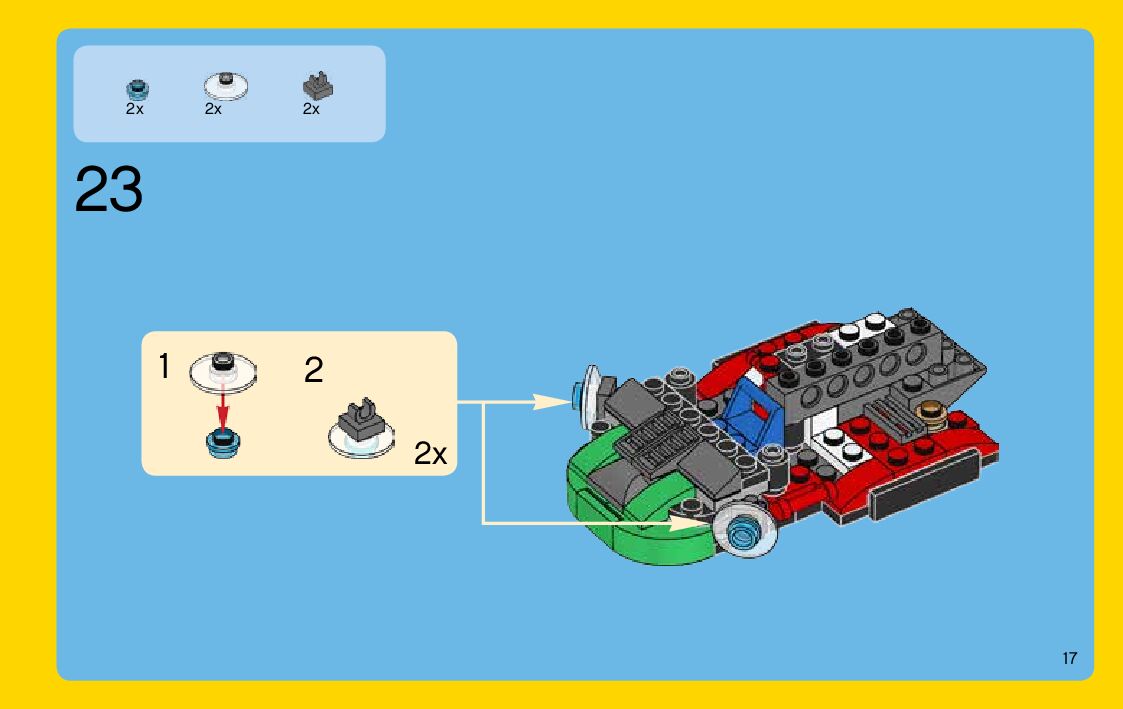 2x 2x 2x

23

1

2

2x

17