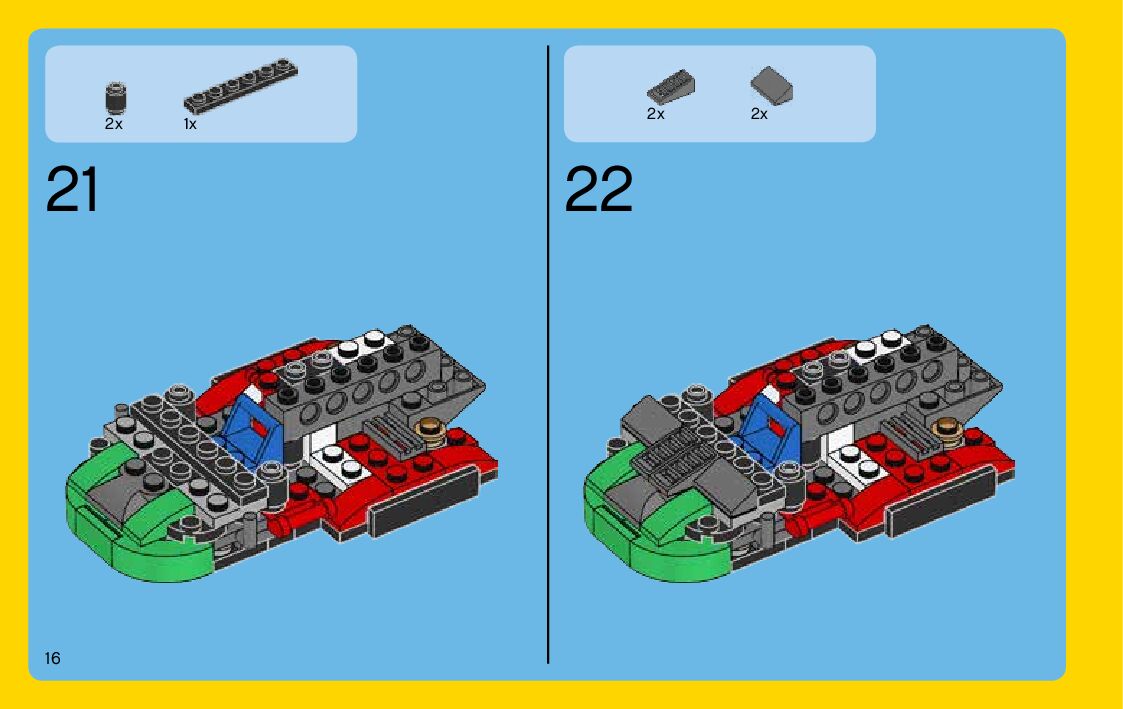 2x 1x

21

2x 2x

22

16