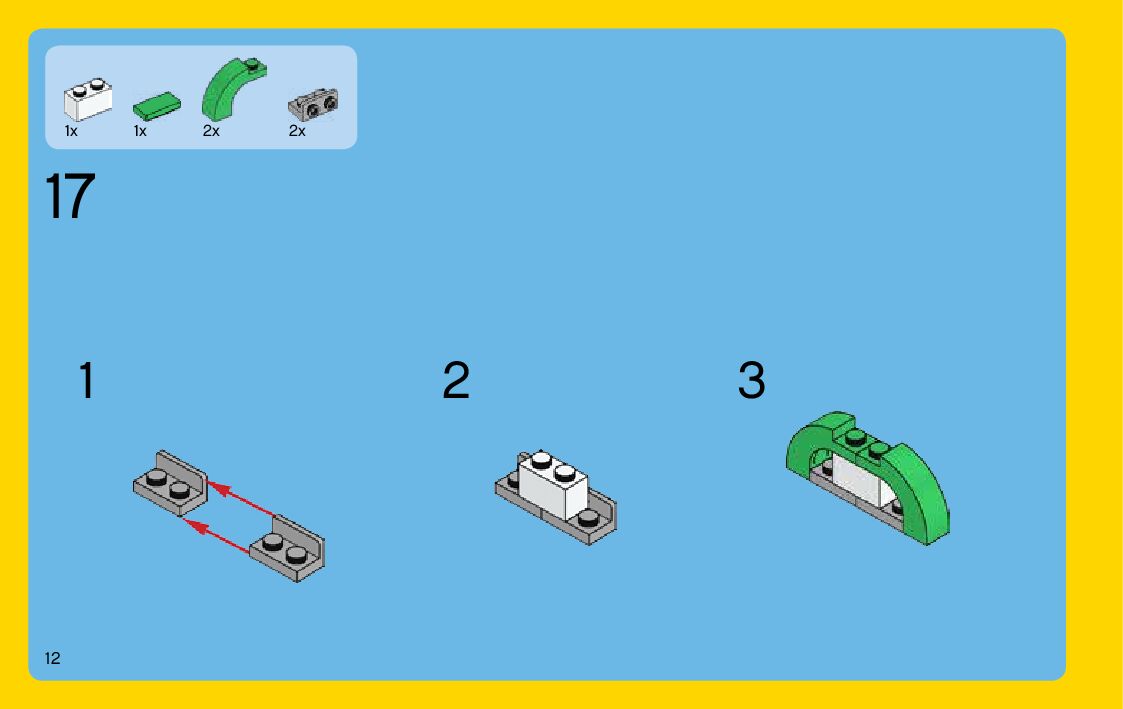 1x 1x 2x 2x

17

1

2

3

12