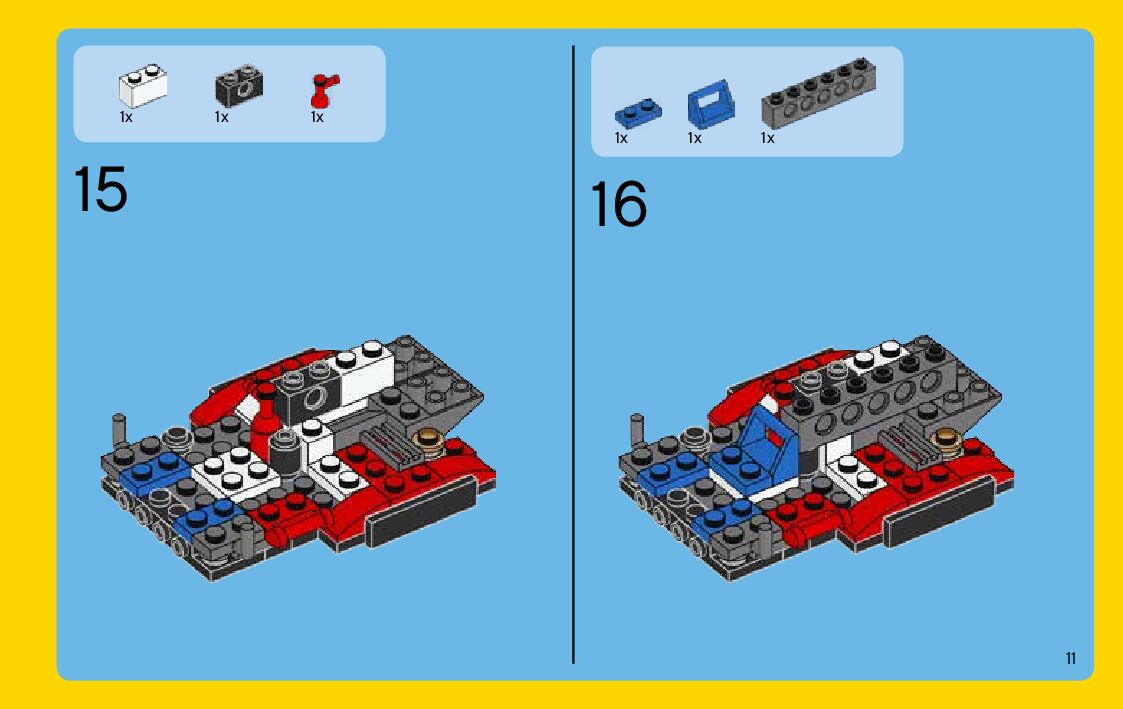 1x 1x 1x

15

1x 1x 1x

16

11