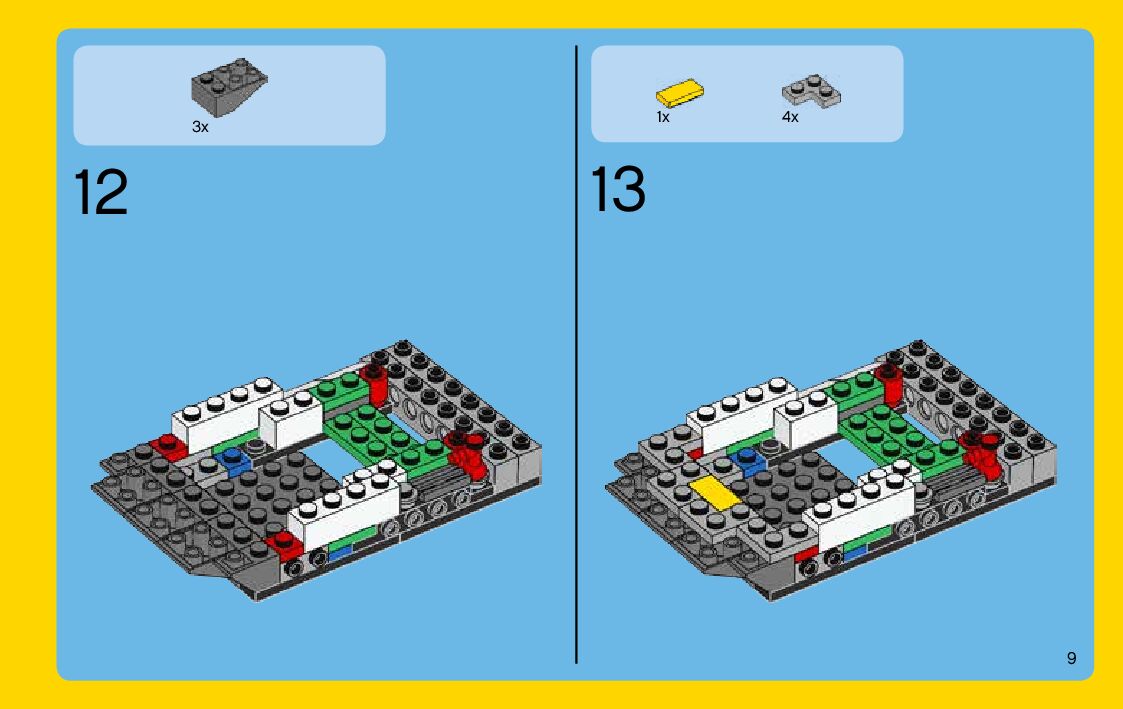 3x

12

1x

4x

13

9