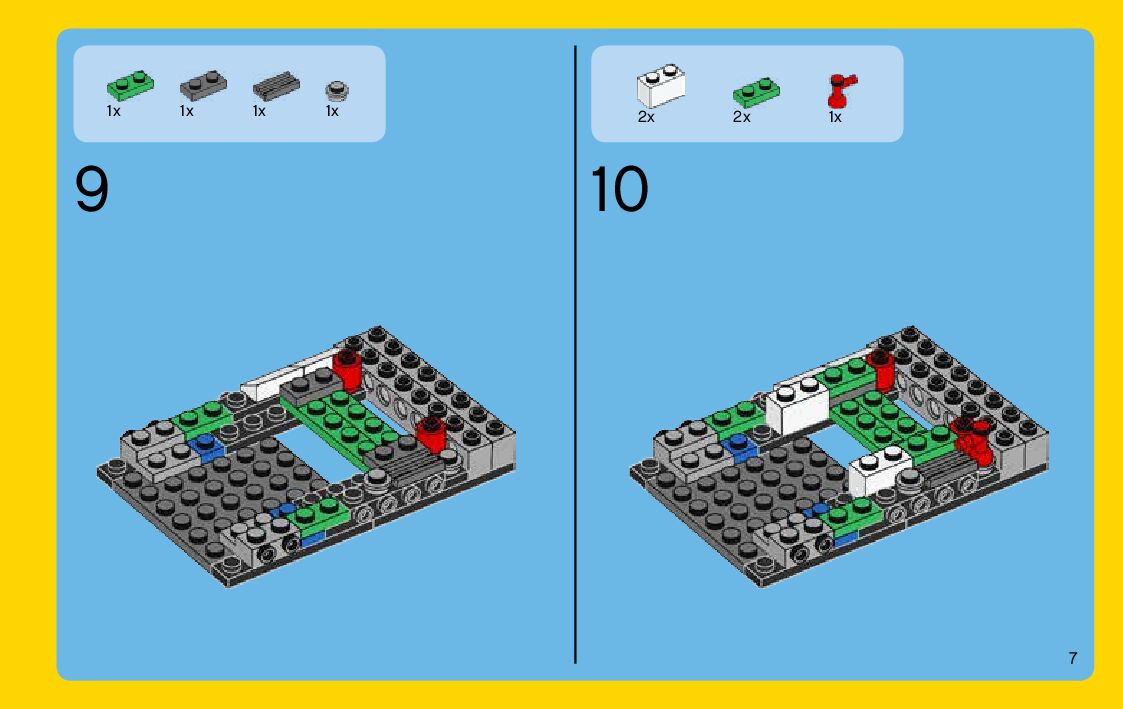 1x 1x 1x 1x

9

2x 2x 1x

10

7