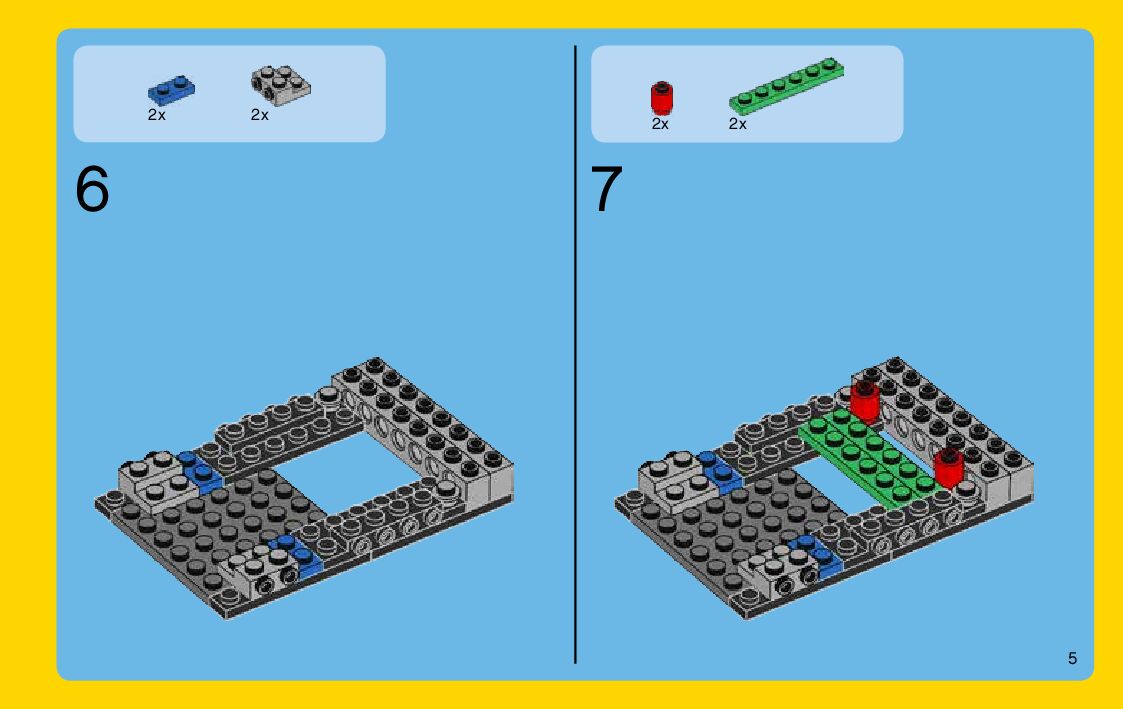 2x 2x

6

2x 2x

7

5