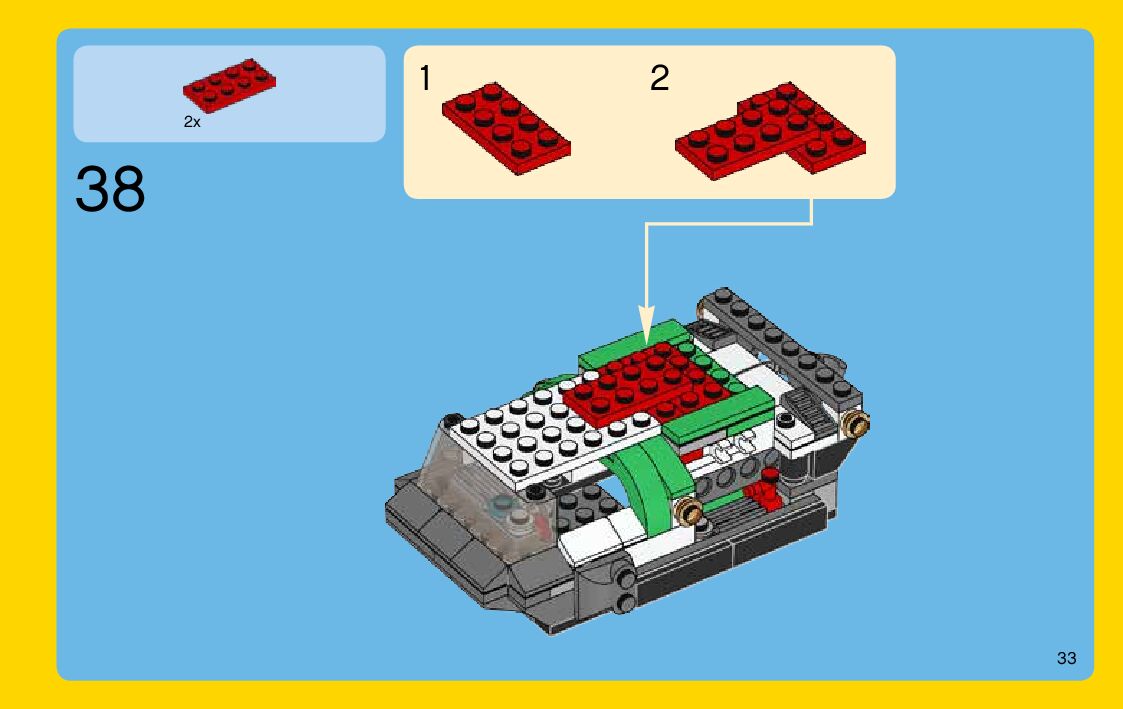 2x

38

1

2

33