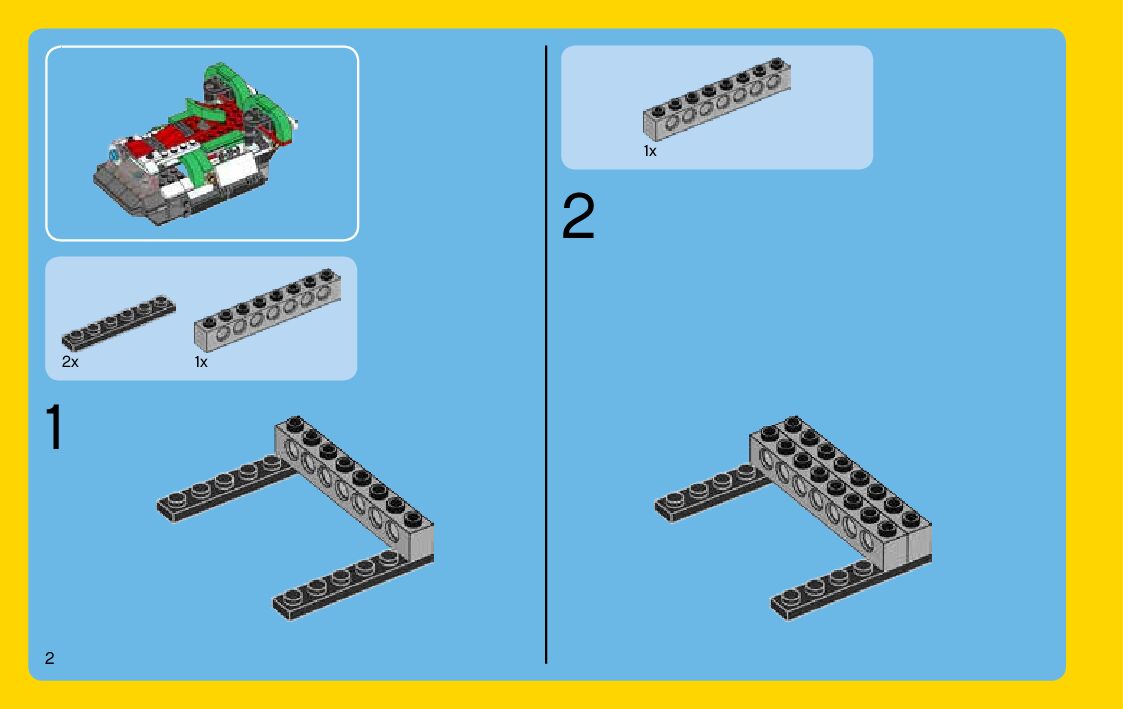 2x
1x
1
2
1x
2