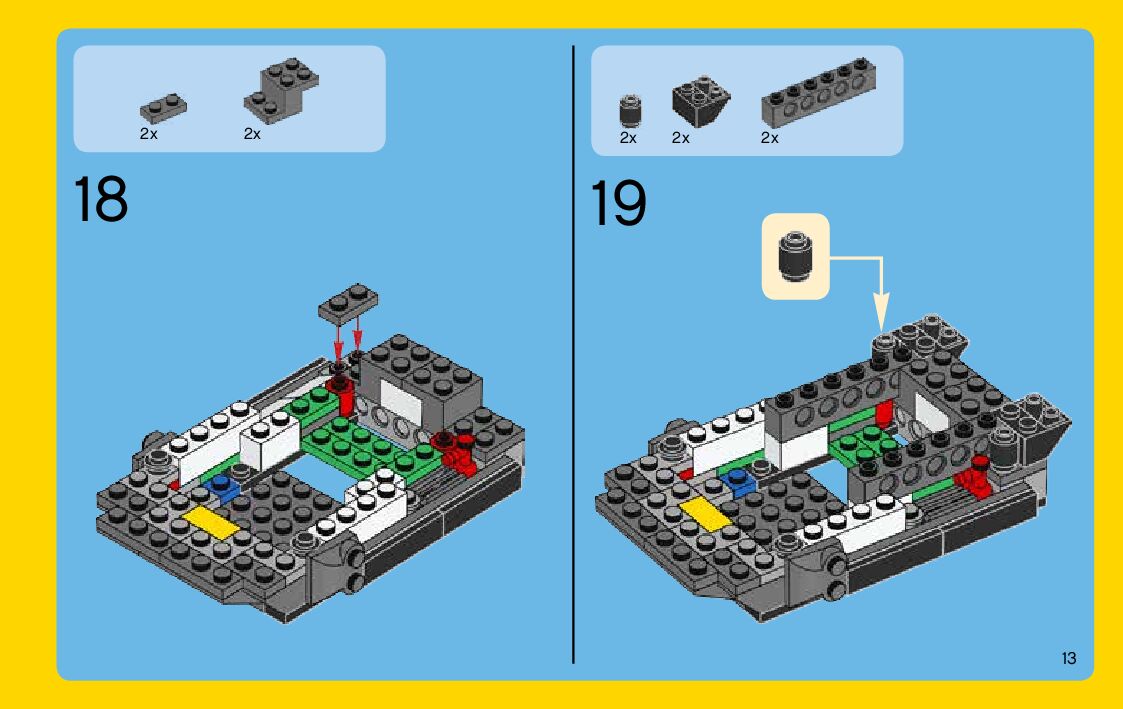 2x 2x

18

2x 2x 2x

19

13