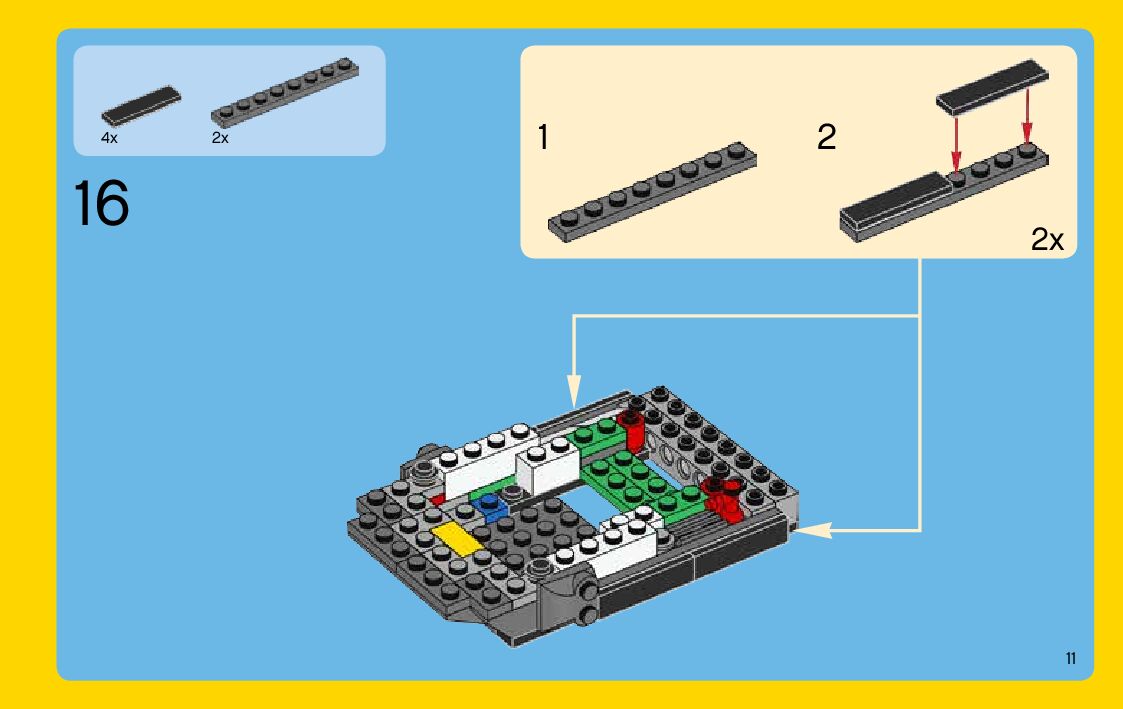 4x
2x

16

1

2

2x

11