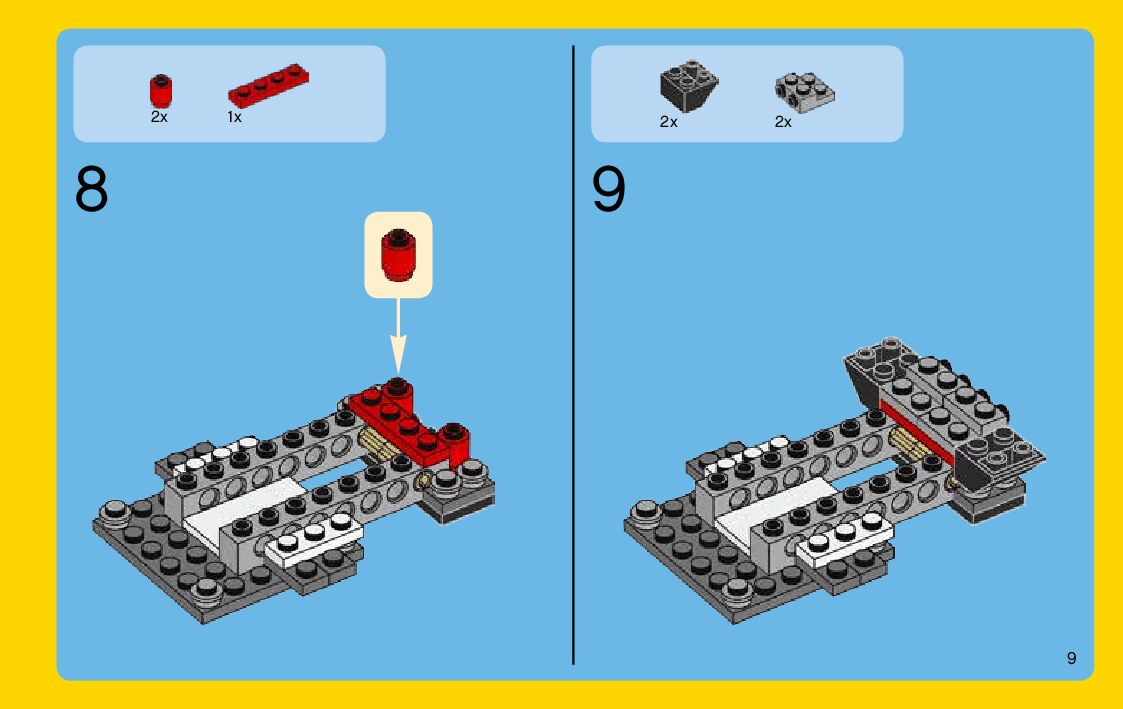 2x 1x

8

2x 2x

9

9