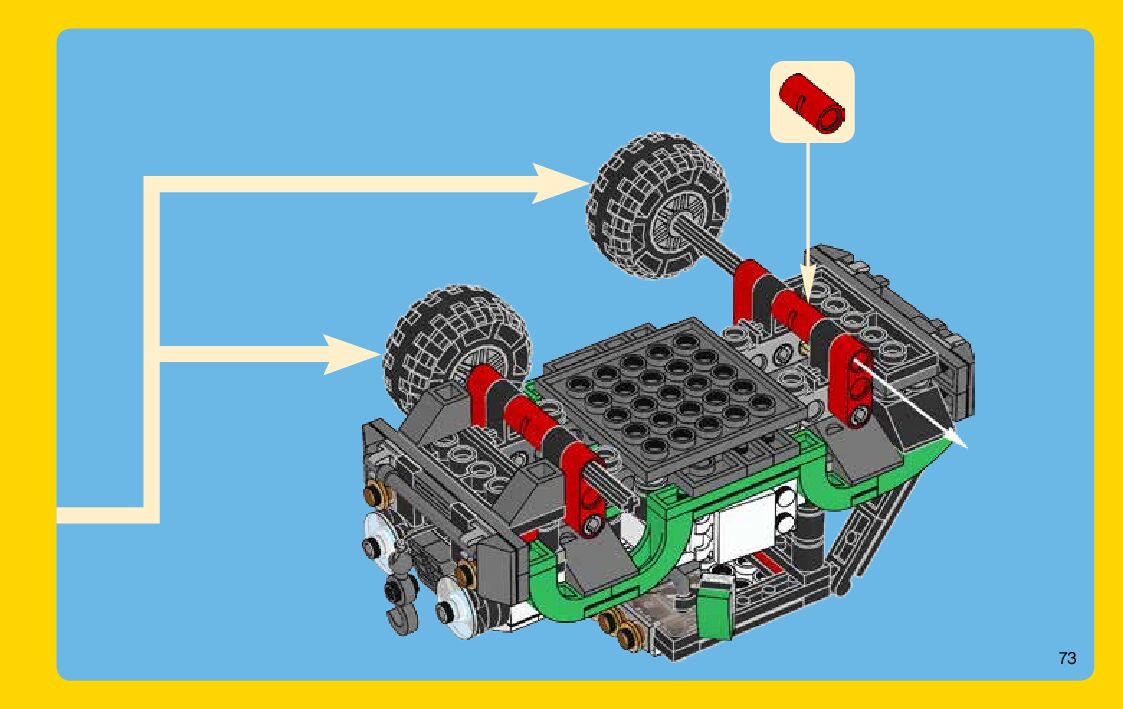 73