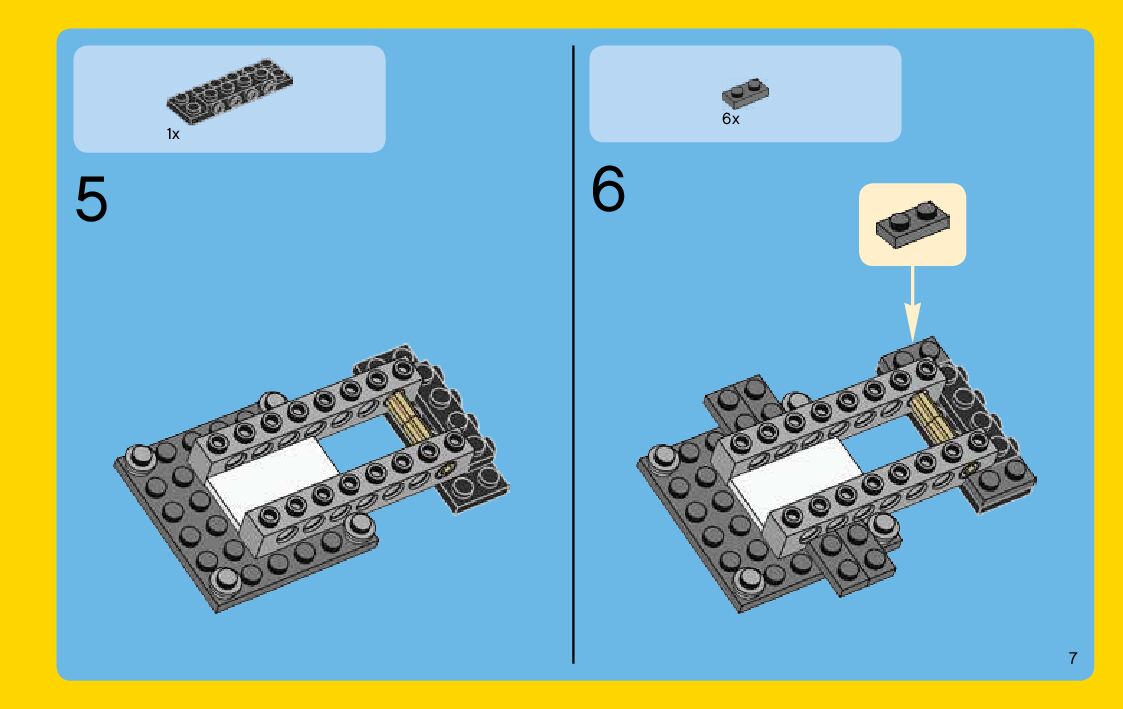 1x

5

6x

6

7