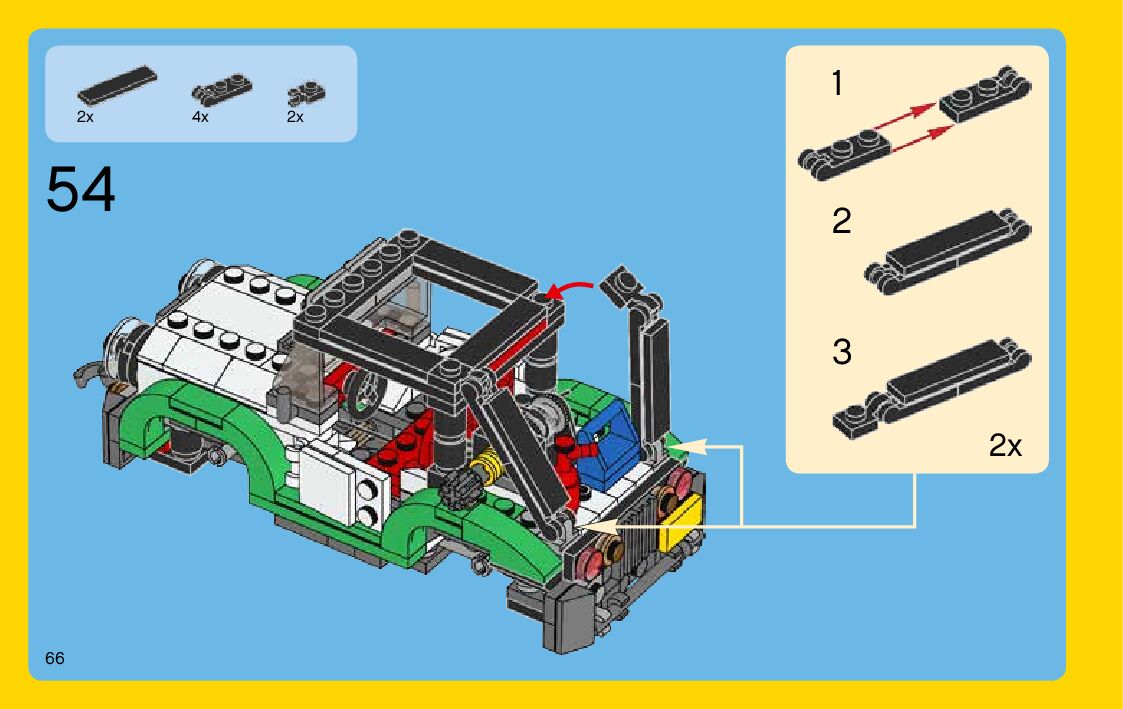 2x 4x 2x

54

1

2

3

2x

66