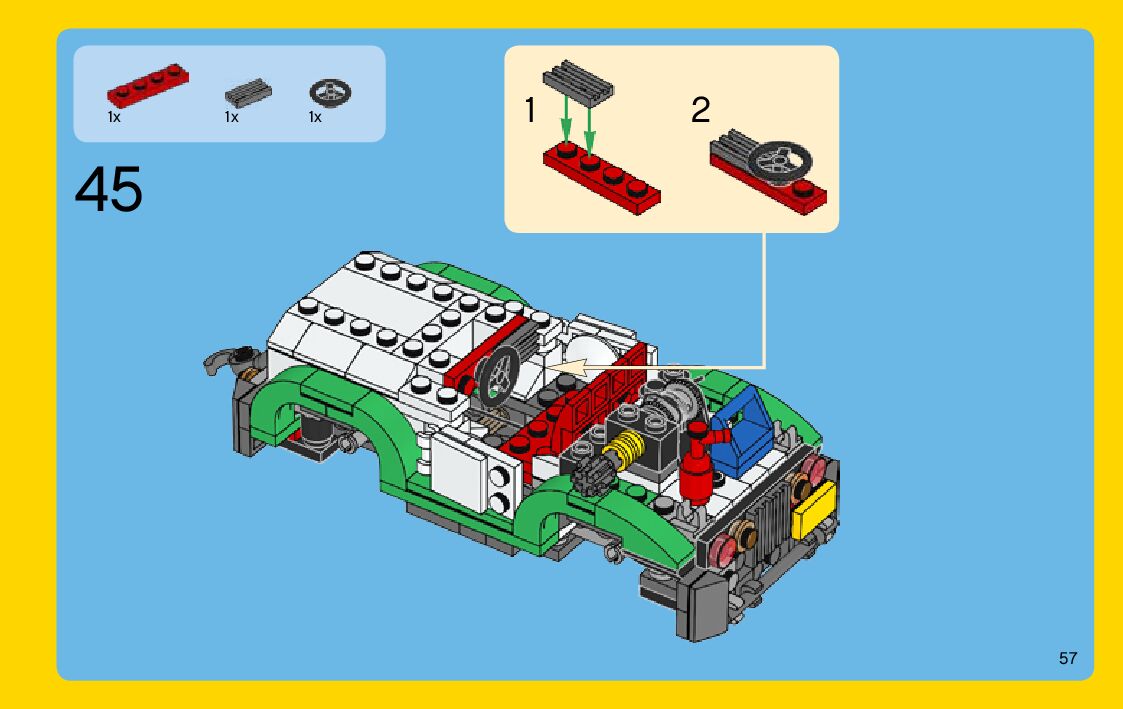 1x 1x 1x

45

1

2

57