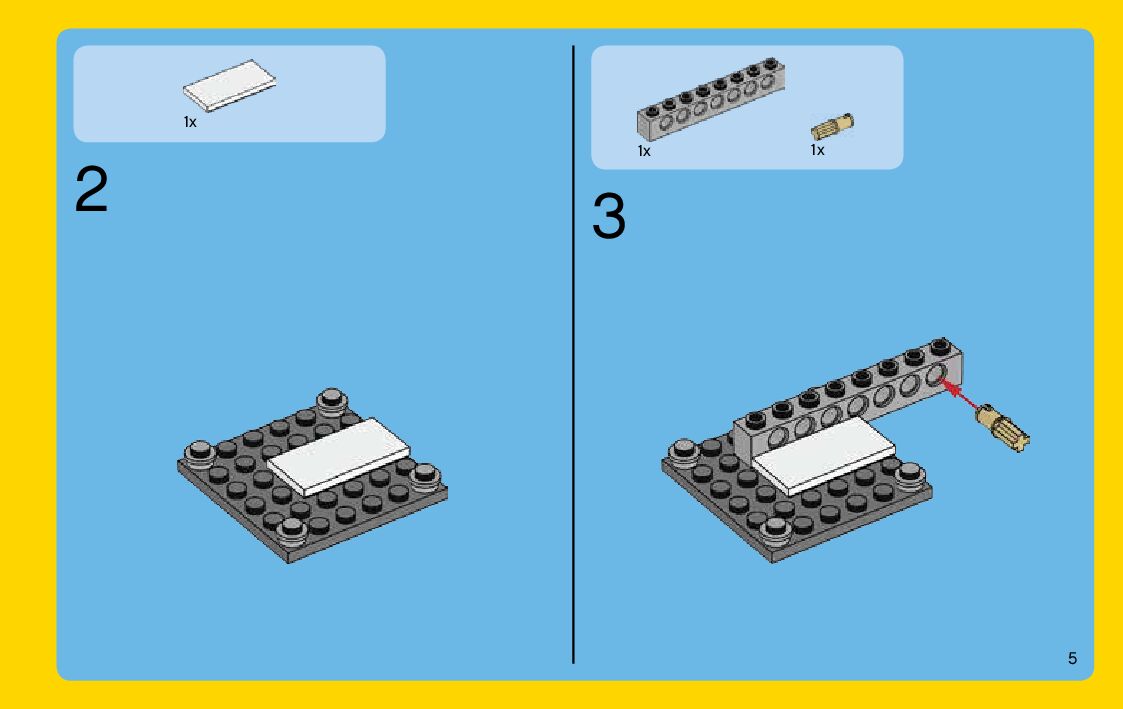 1x

2

1x

1x

3

5