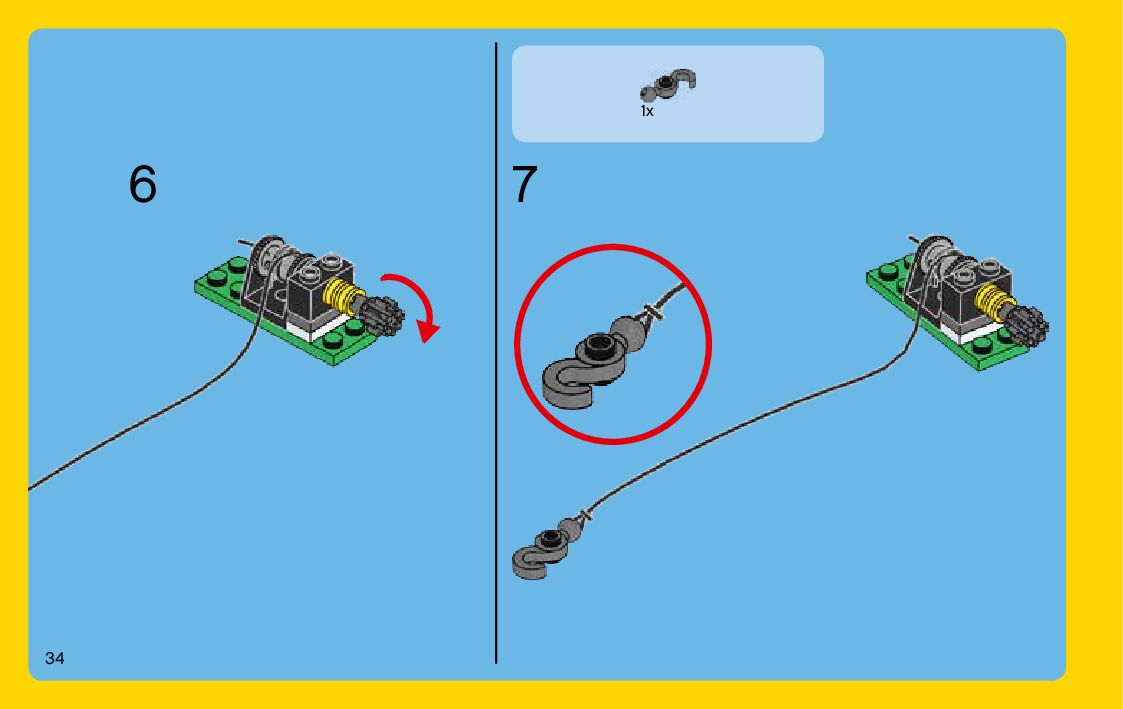 6

1x

7

34