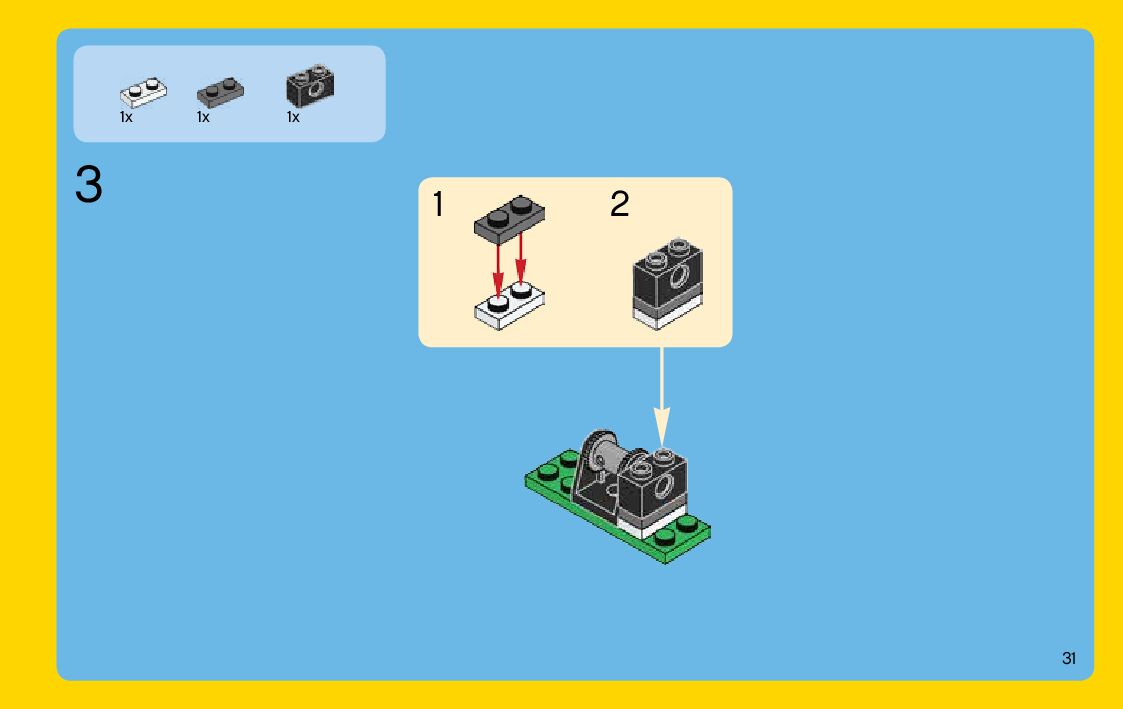 1x 1x 1x

3

1

2

31