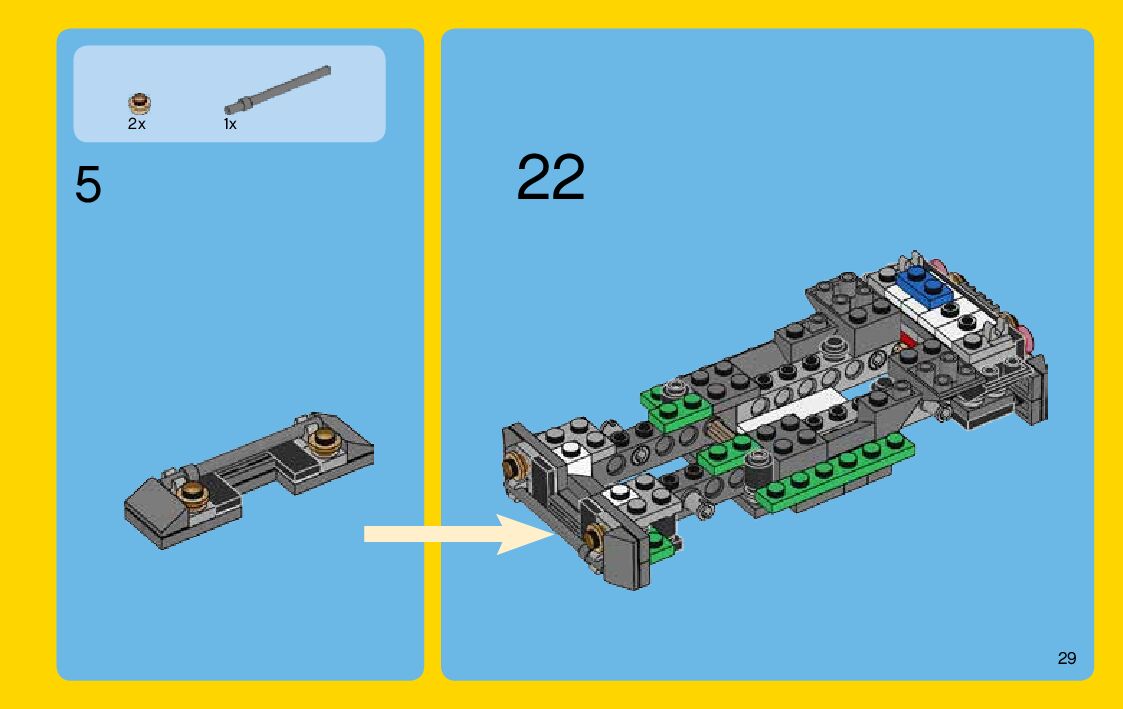 2x
1x

5

22

29