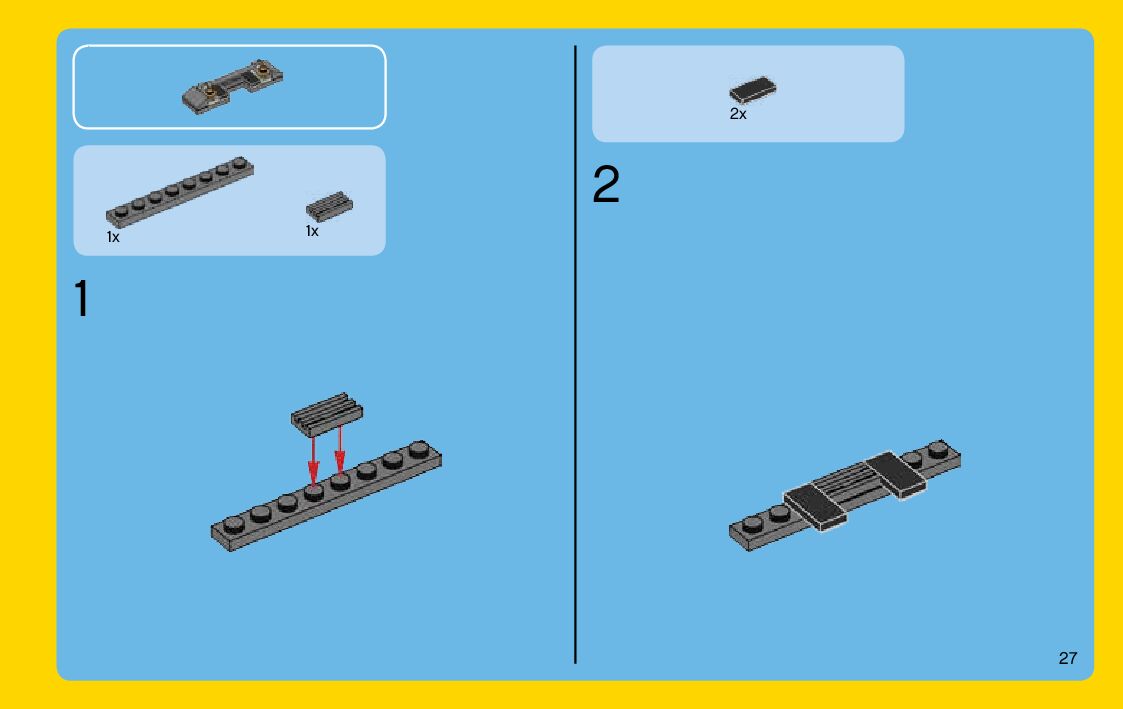 1x

1x

1

2x

2

27