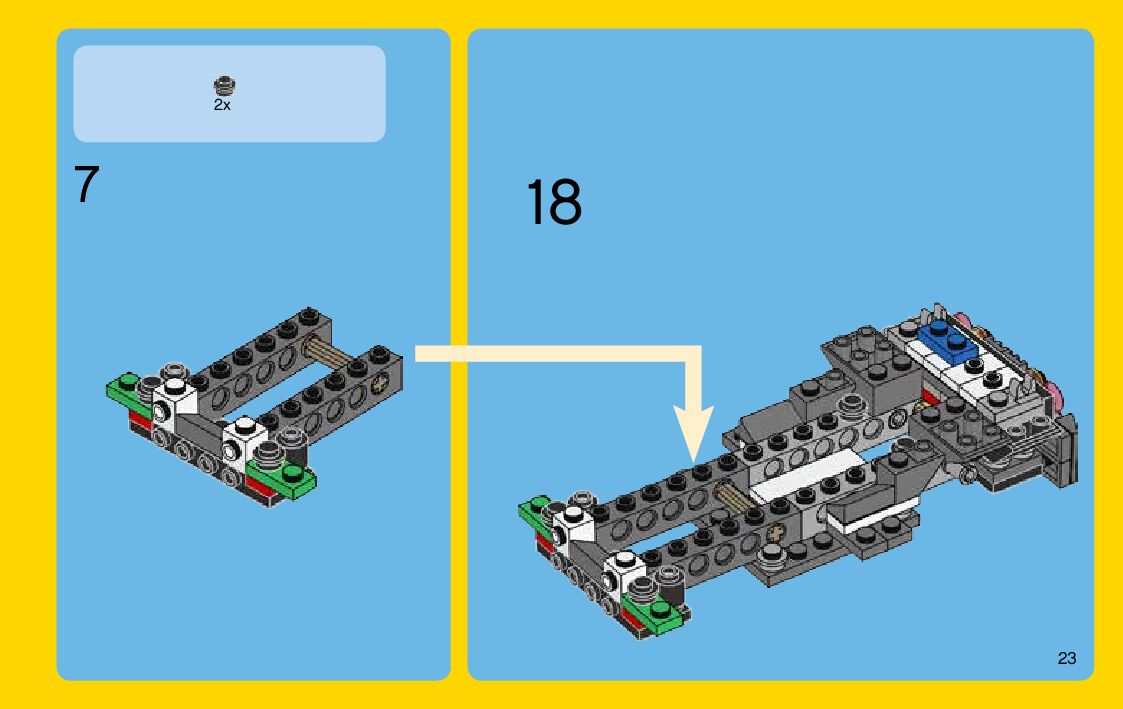 2x

7

18

23