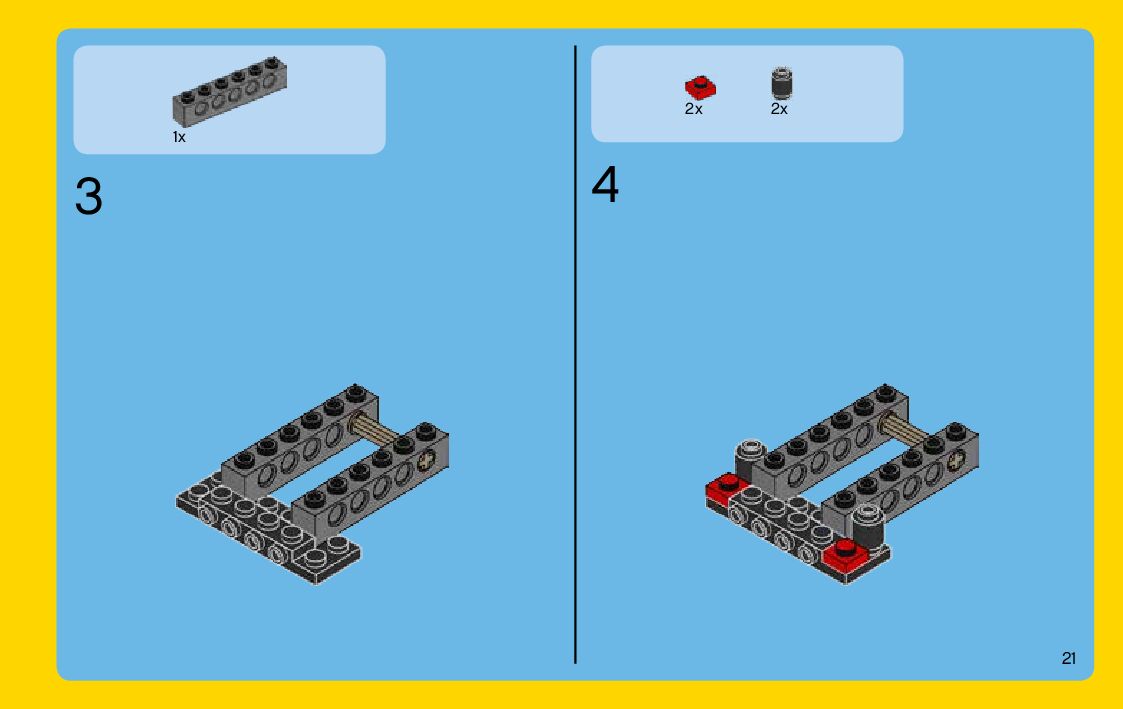 1x

3

2x 2x

4

21