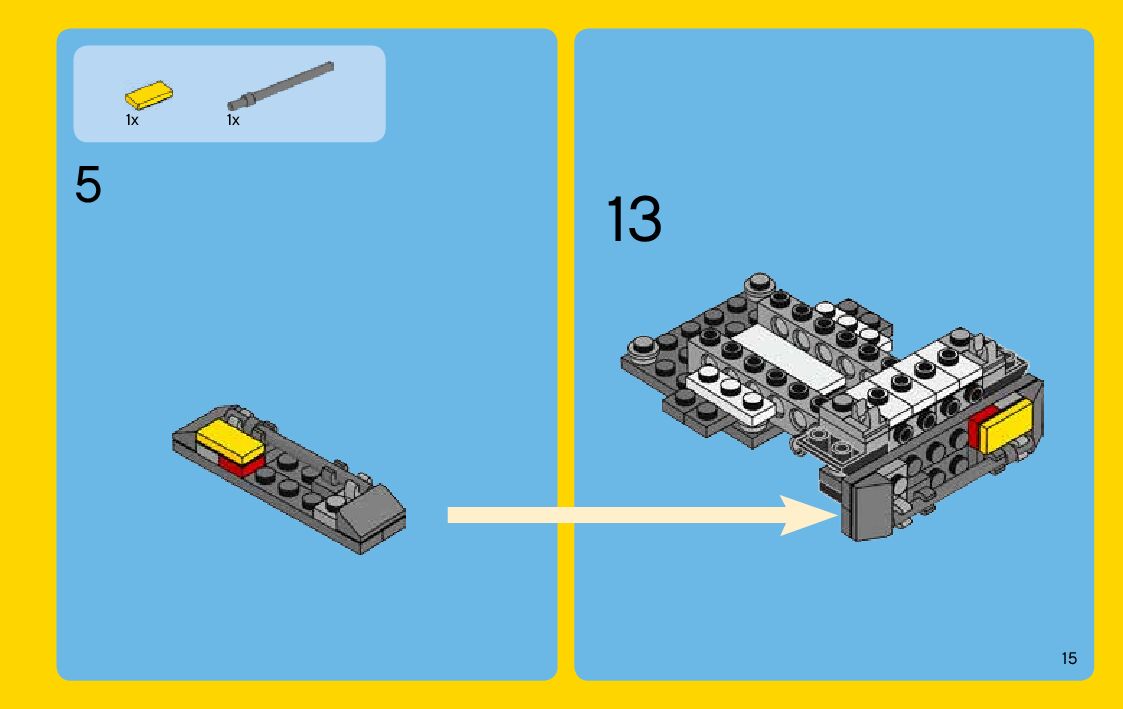 1x 1x

5

13

15