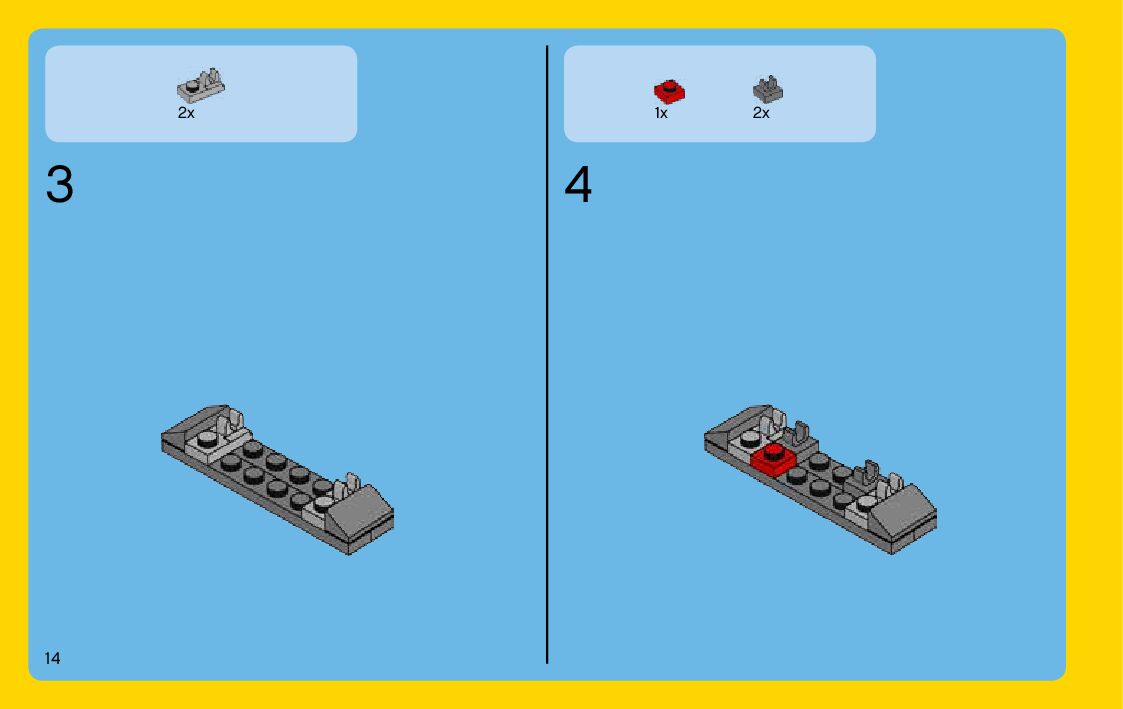 2x

3

1x

2x

4

14