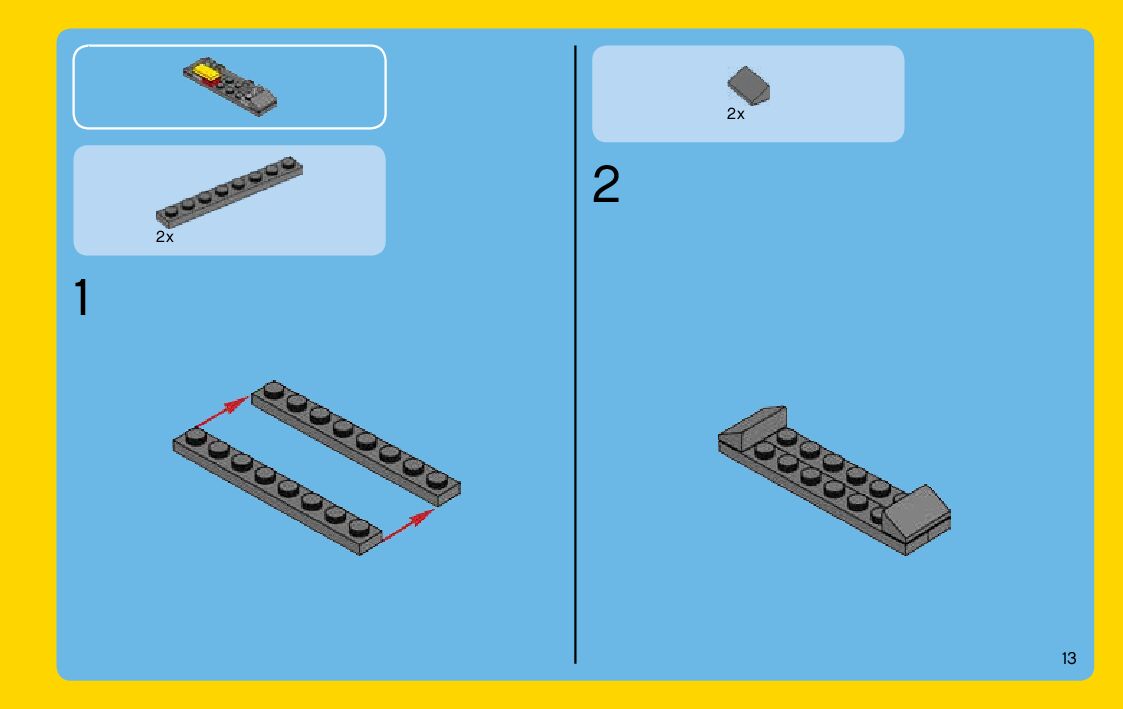 2x

1

2x

2

13