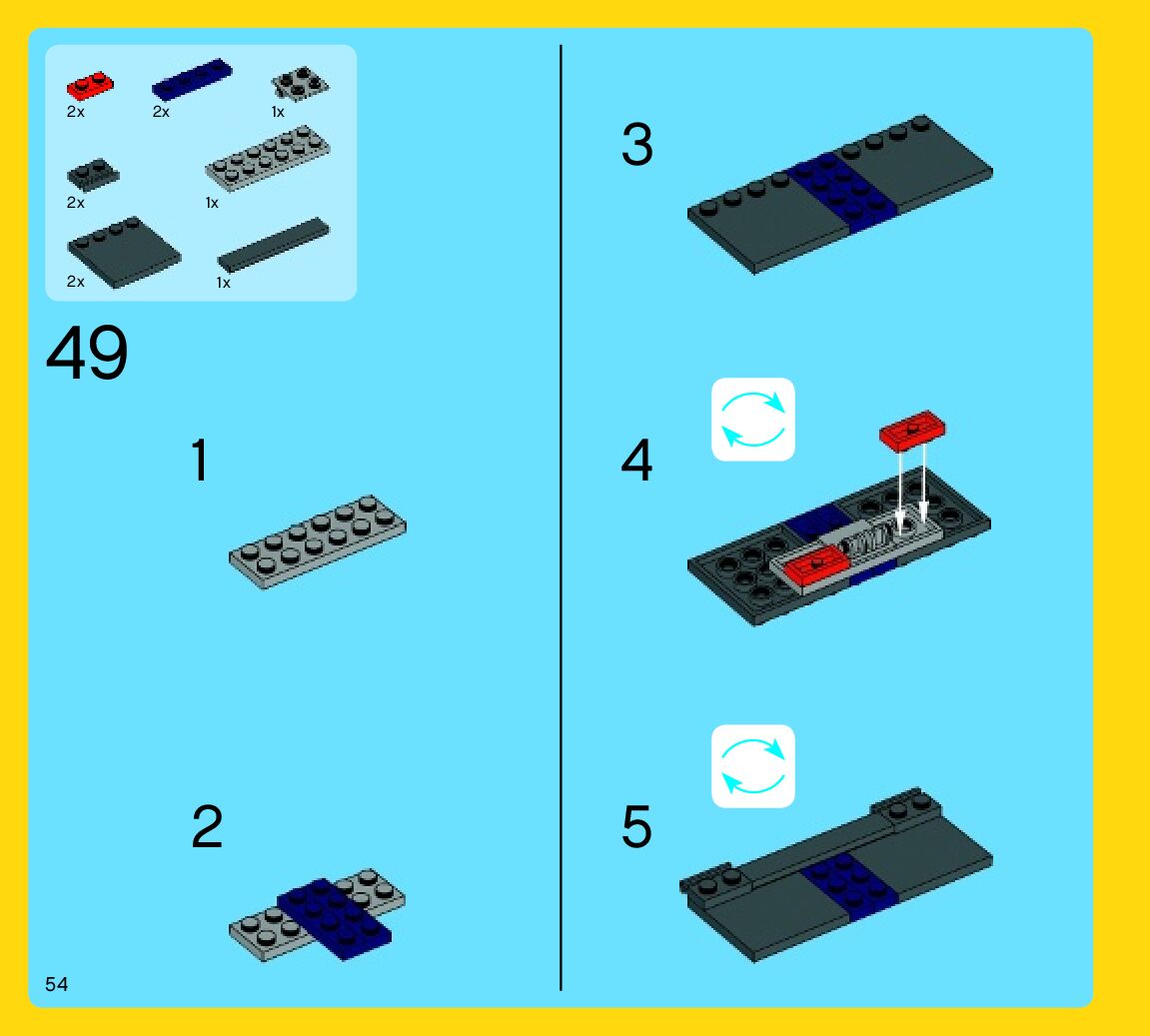 2x 2x 1x

2x 1x

2x 1x

49

1

2

3

4

5

54