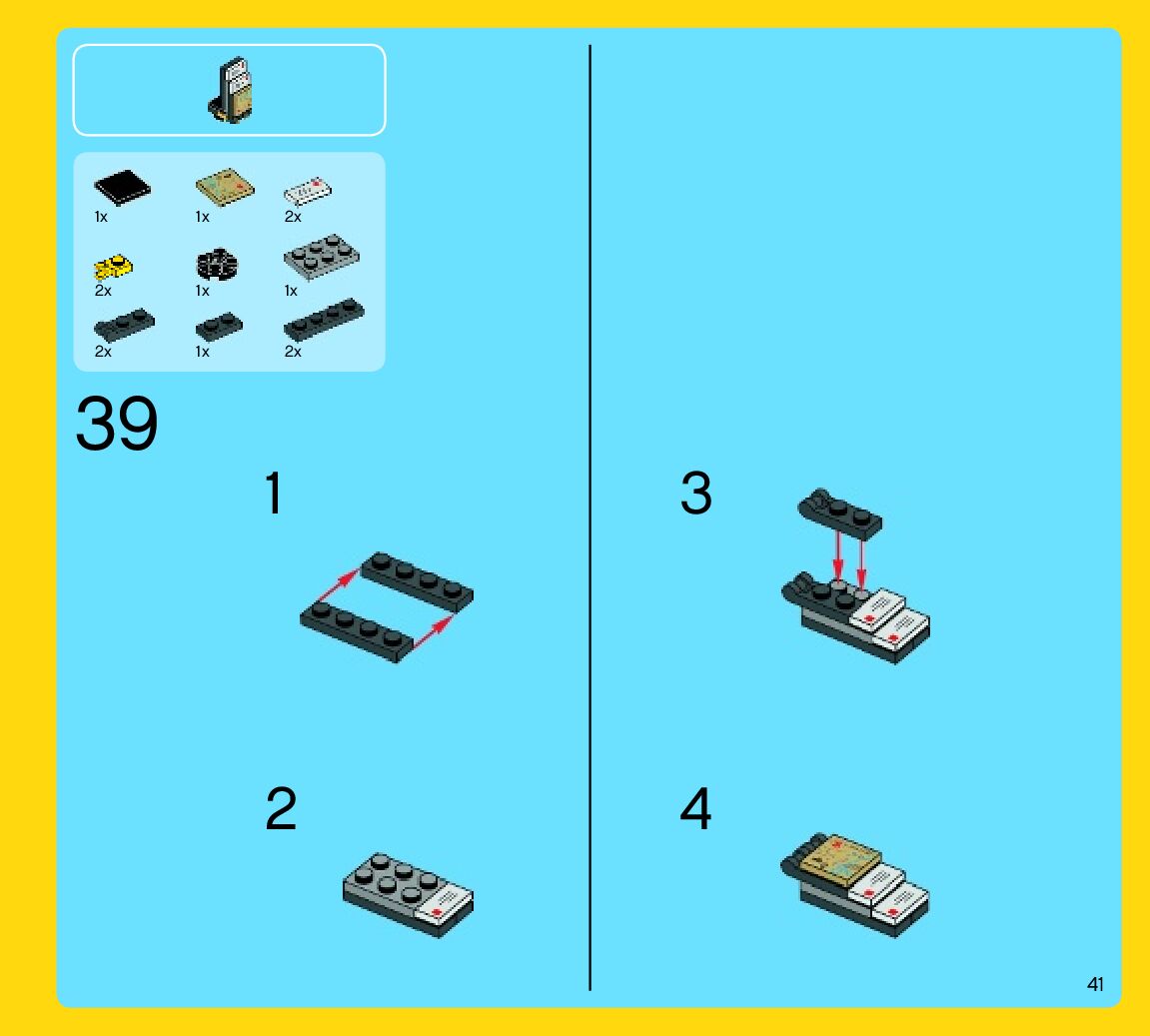 1x 1x 2x

2x 1x 1x

2x 1x 2x

39

1

2

3

4

41