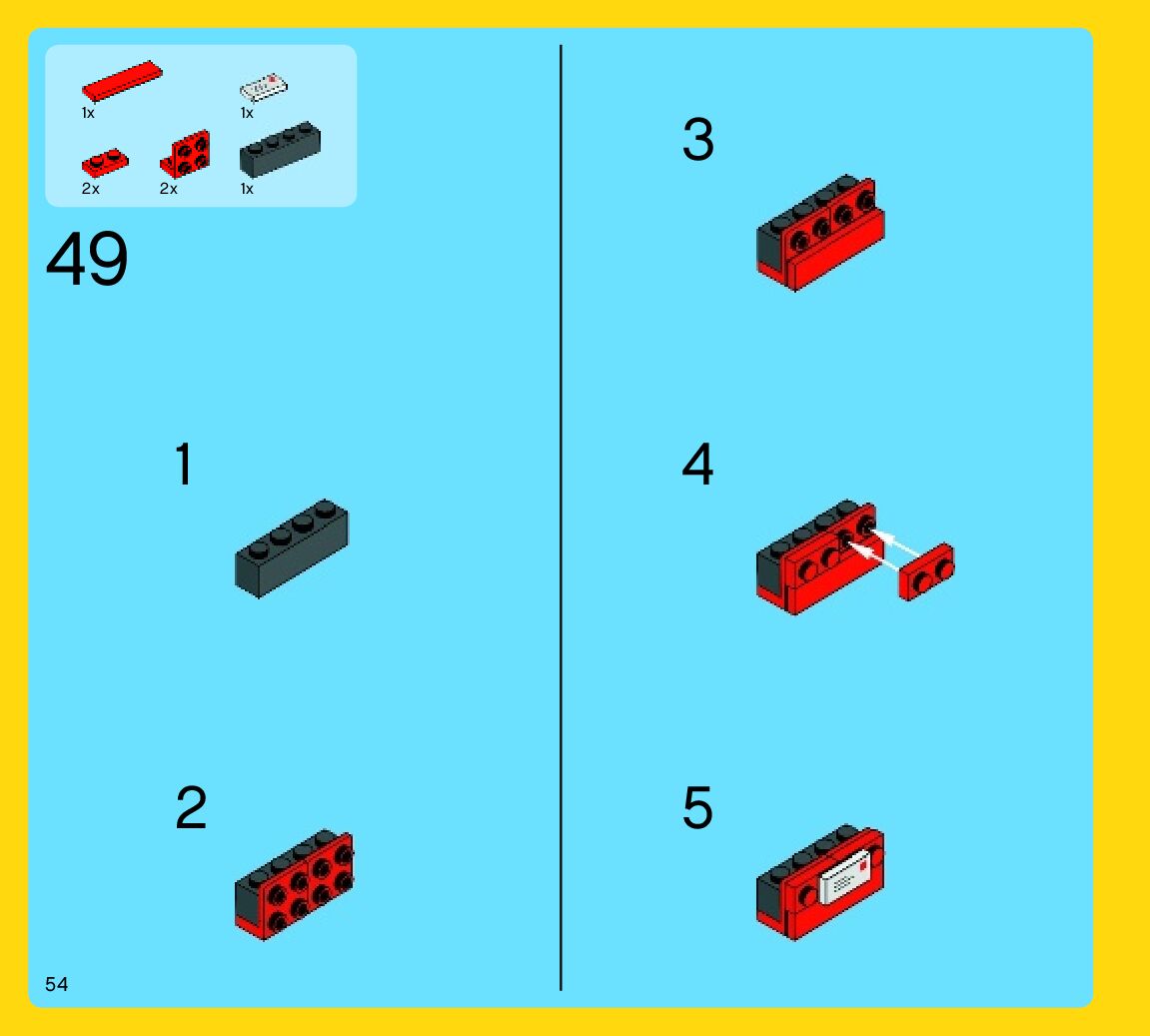 1x
1x
2x
2x
1x

49

1

2

3

4

5

54