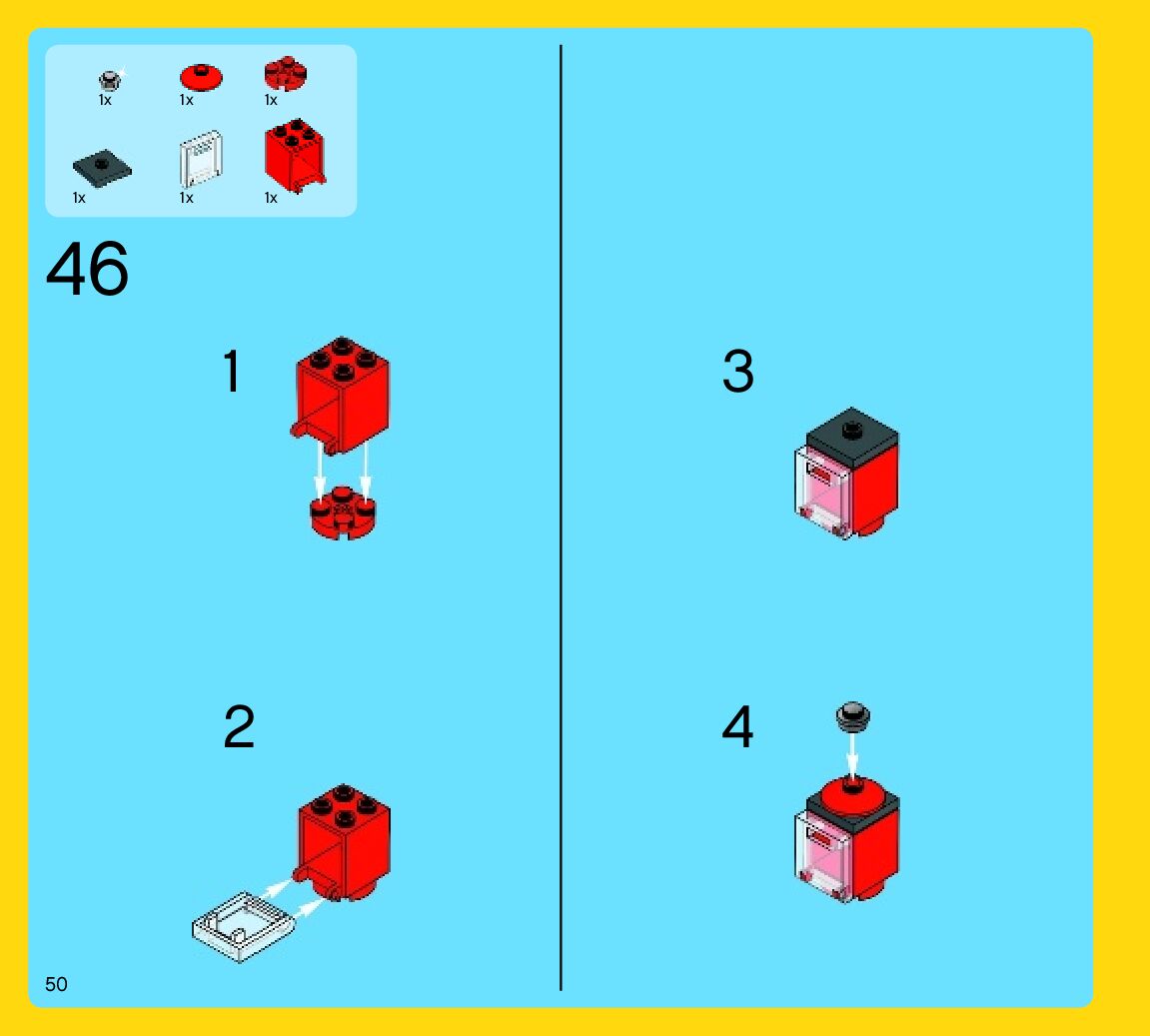 1x 1x 1x
1x 1x 1x

46

1

2

3

4

50