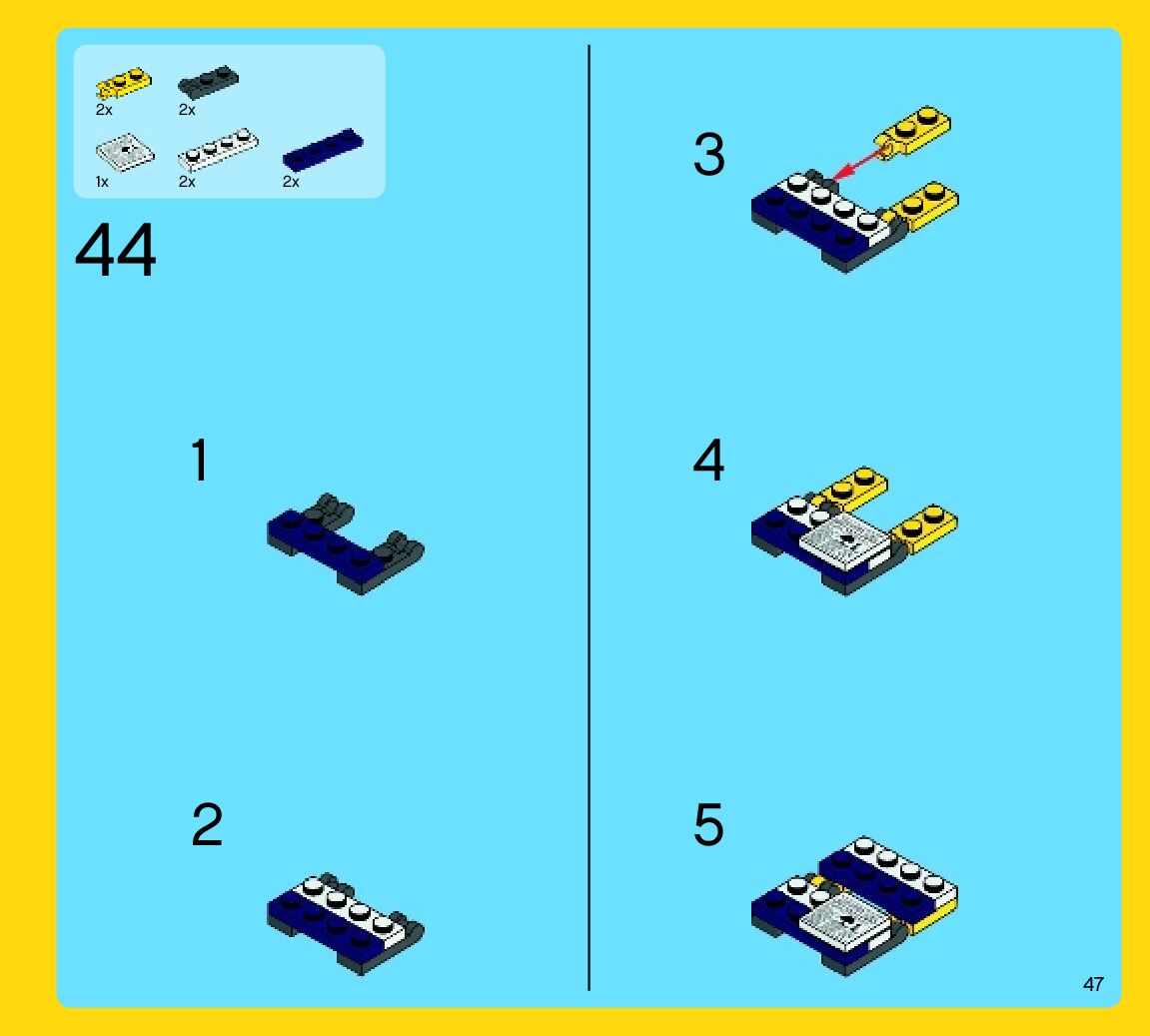 2x
2x
1x
2x
2x

44

1

2

3

4

5

47