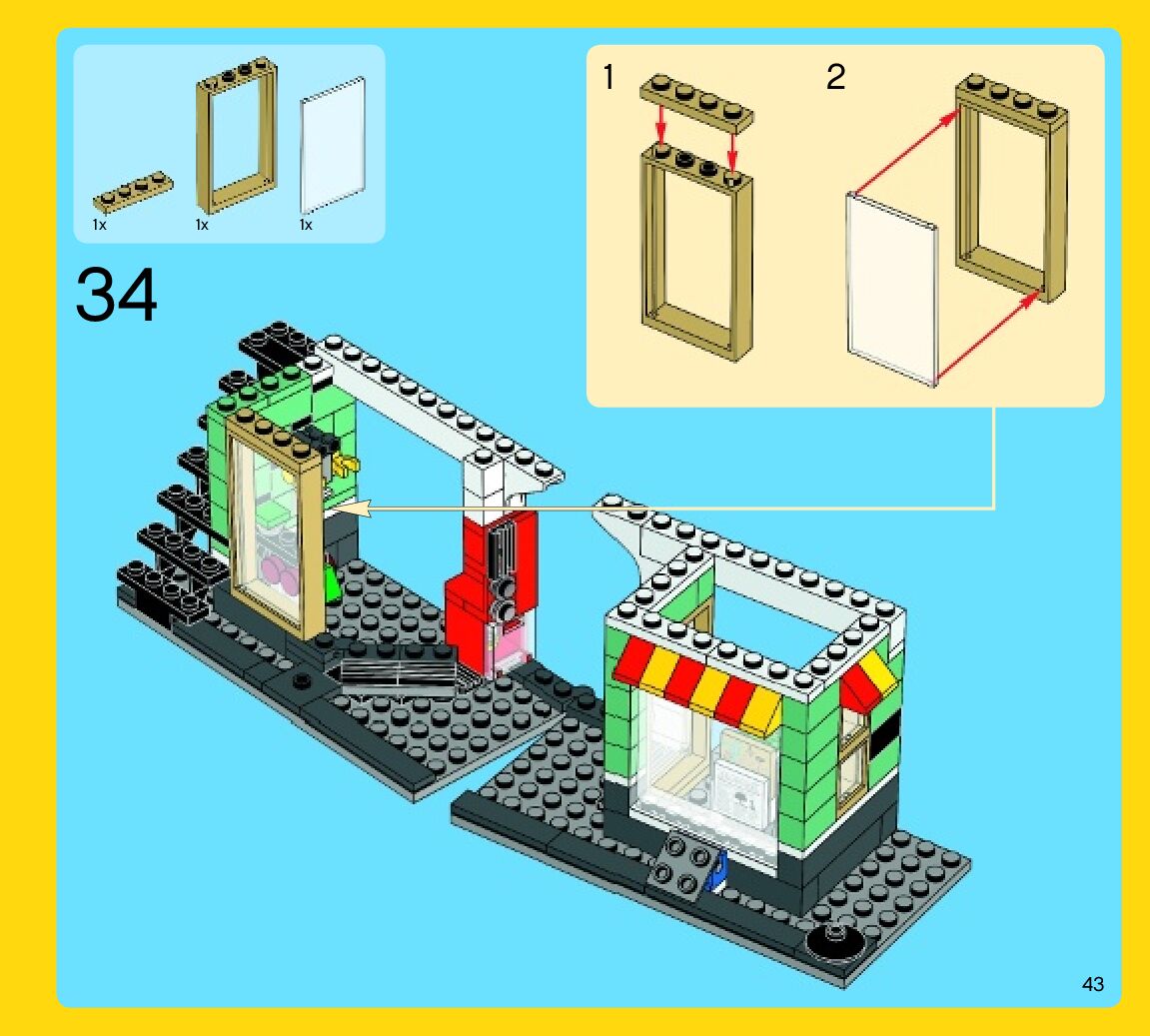 1x 1x 1x

1

2

34

43