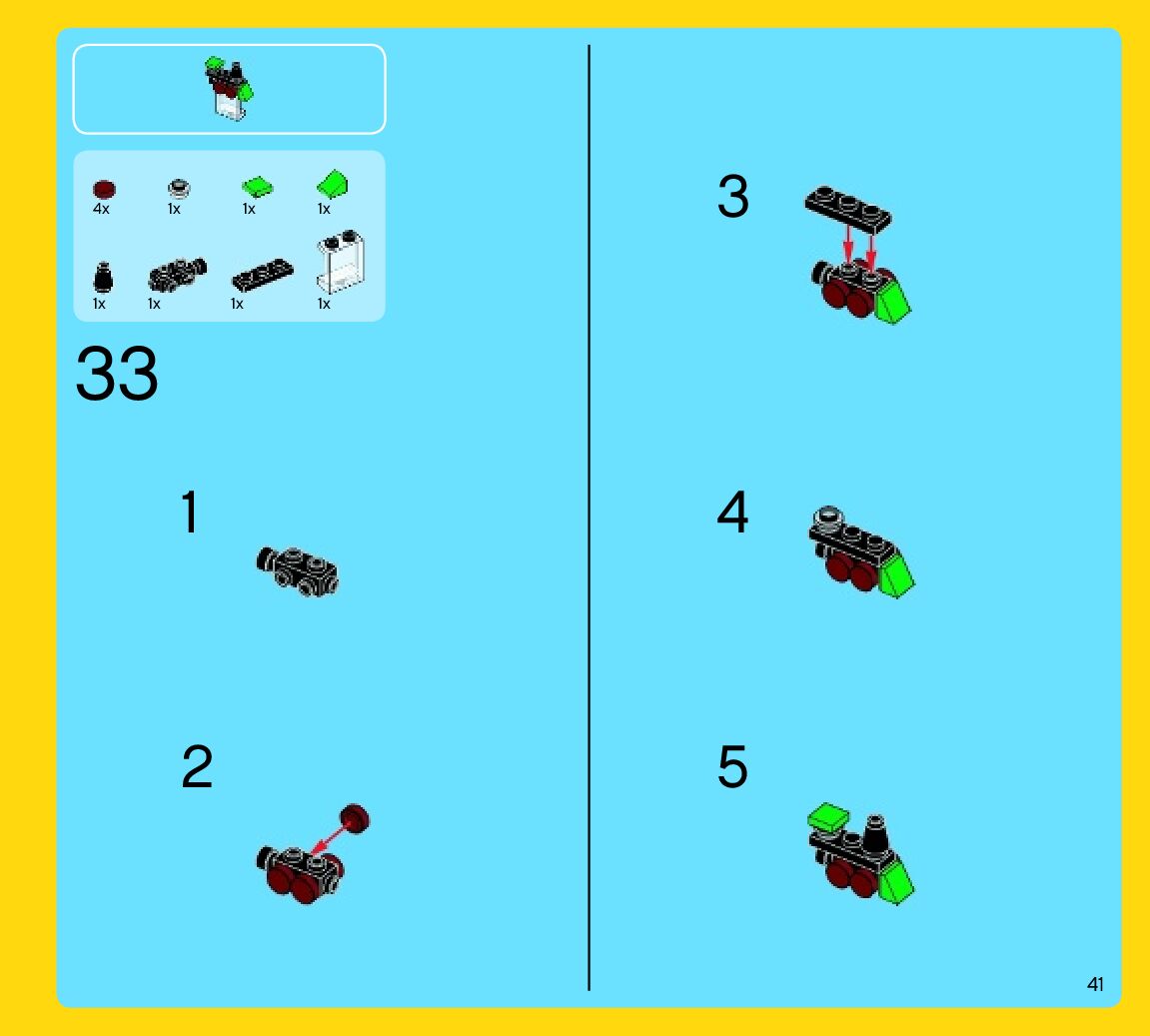 4x 1x 1x 1x

1x 1x 1x 1x

33

1

2

3

4

5

41