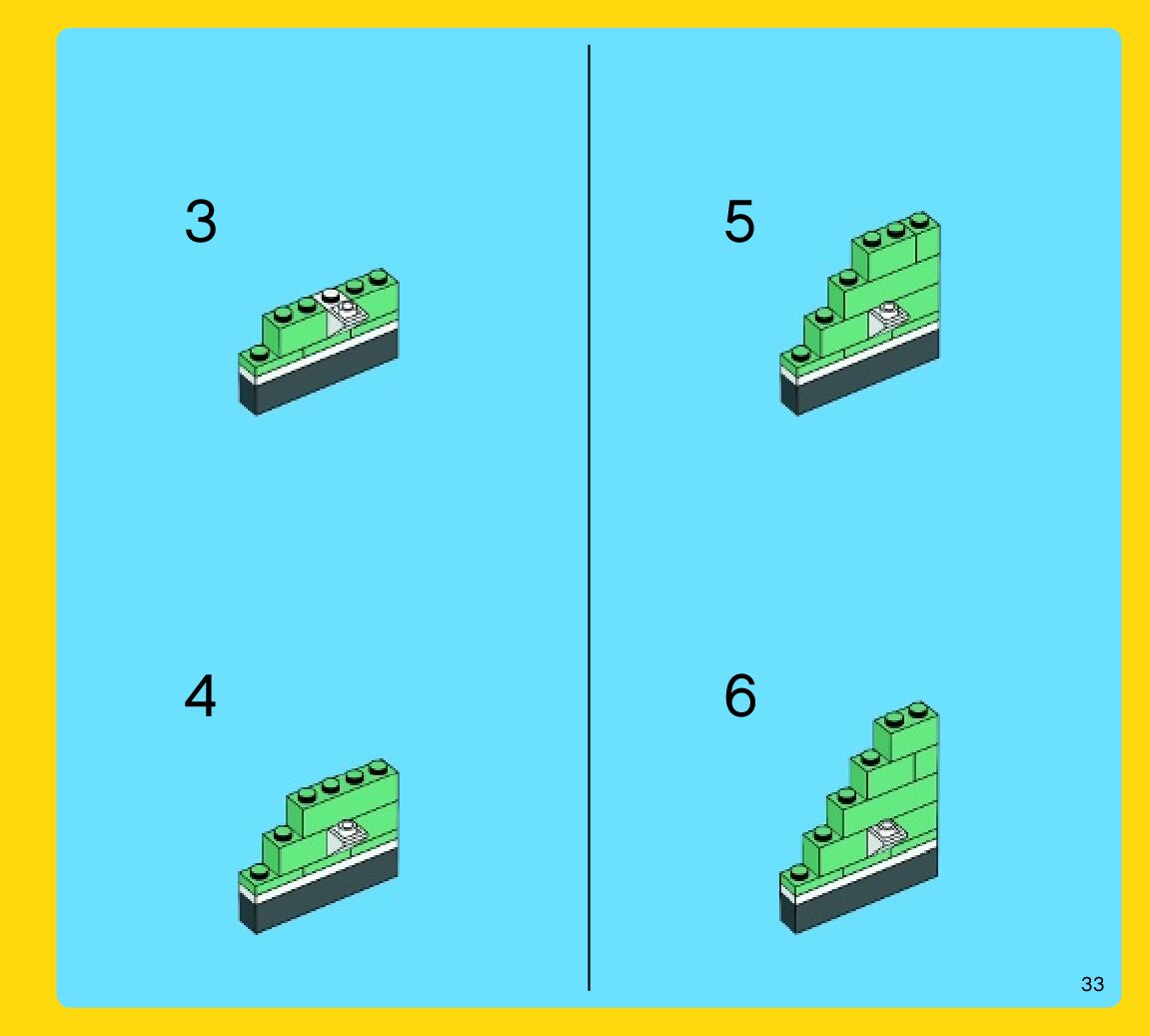 3

4

5

6

33