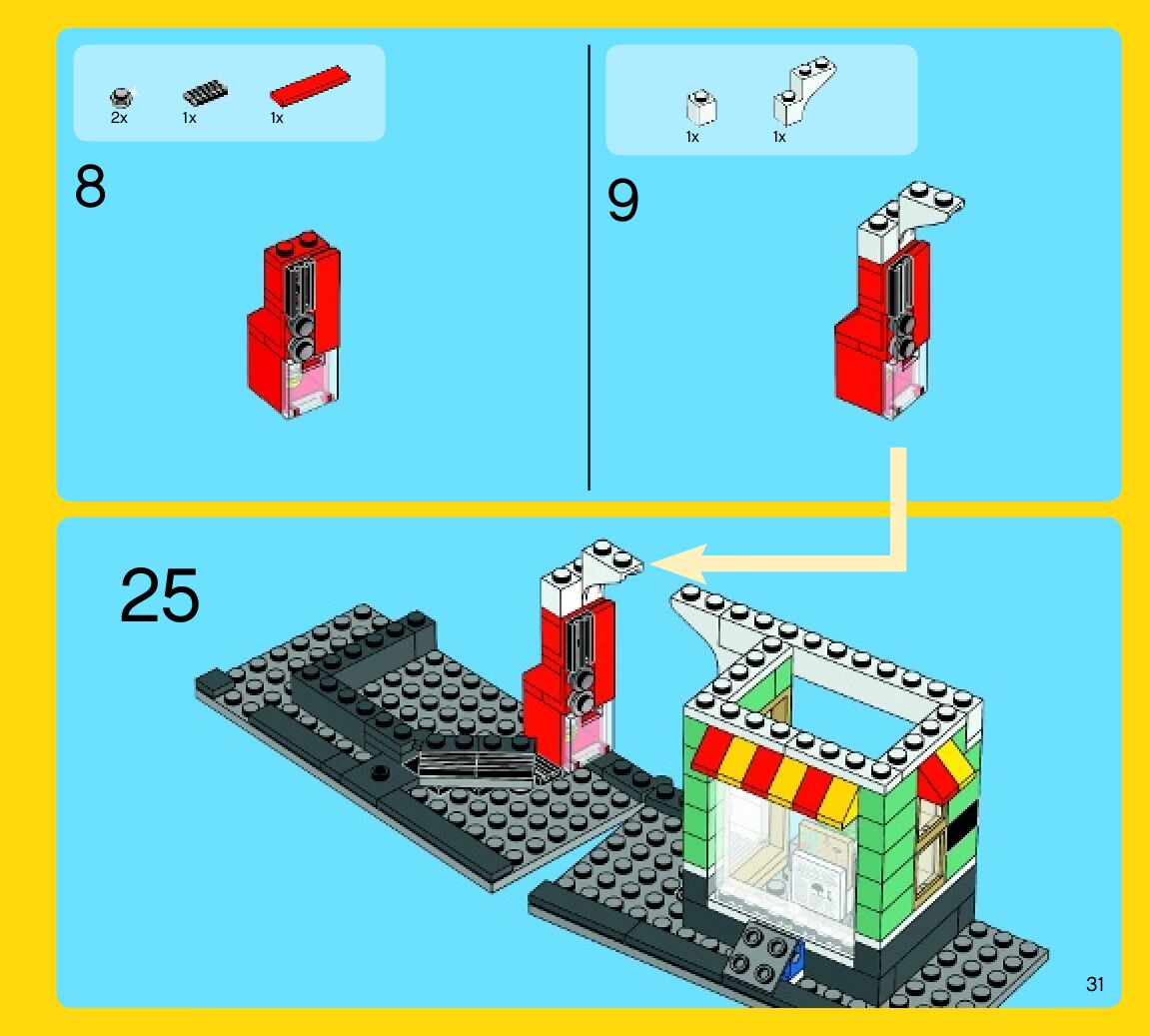 2x 1x 1x

8

1x 1x

9

25

31