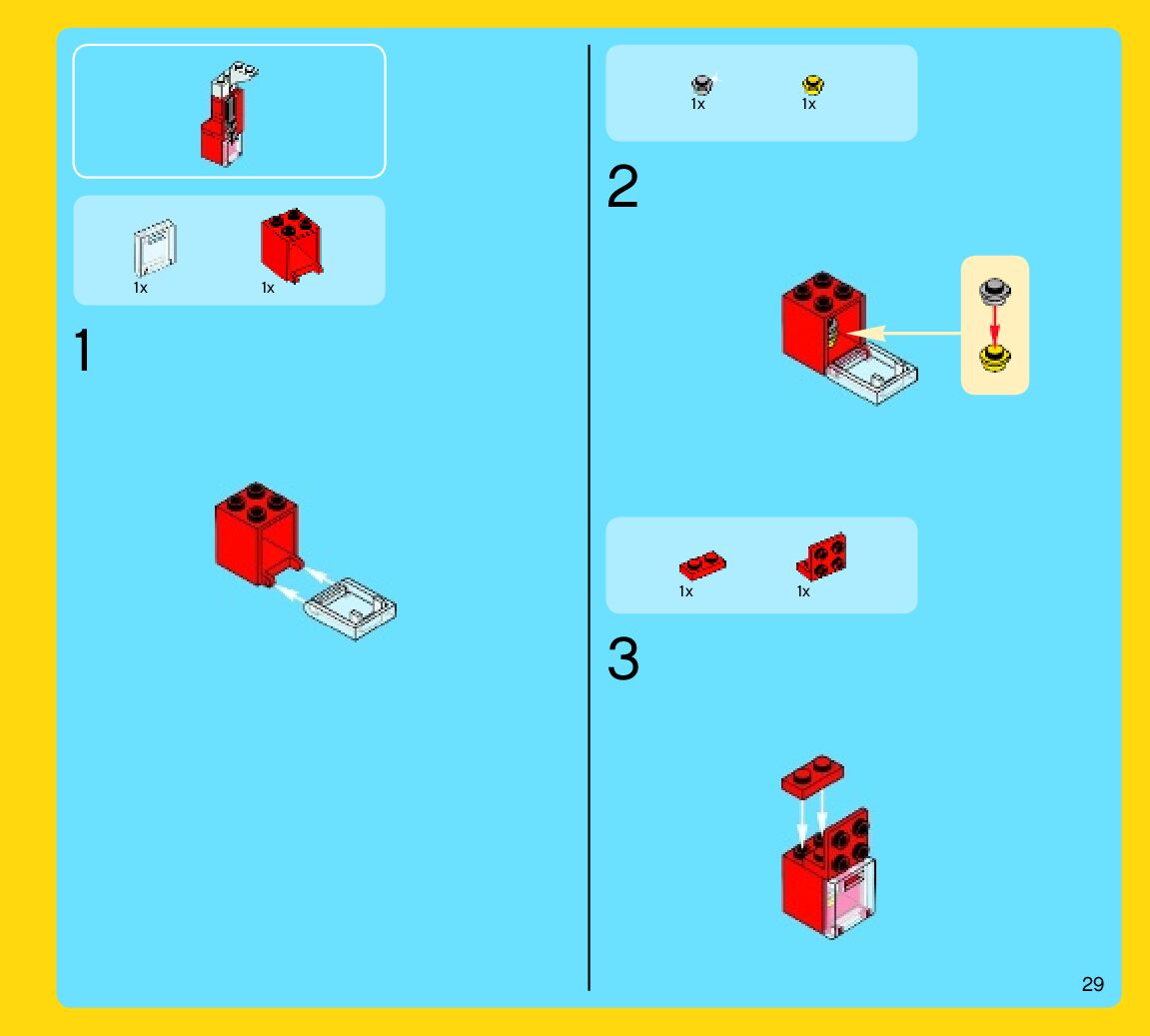 1x 1x

1

1x 1x

2

1x 1x

3

29