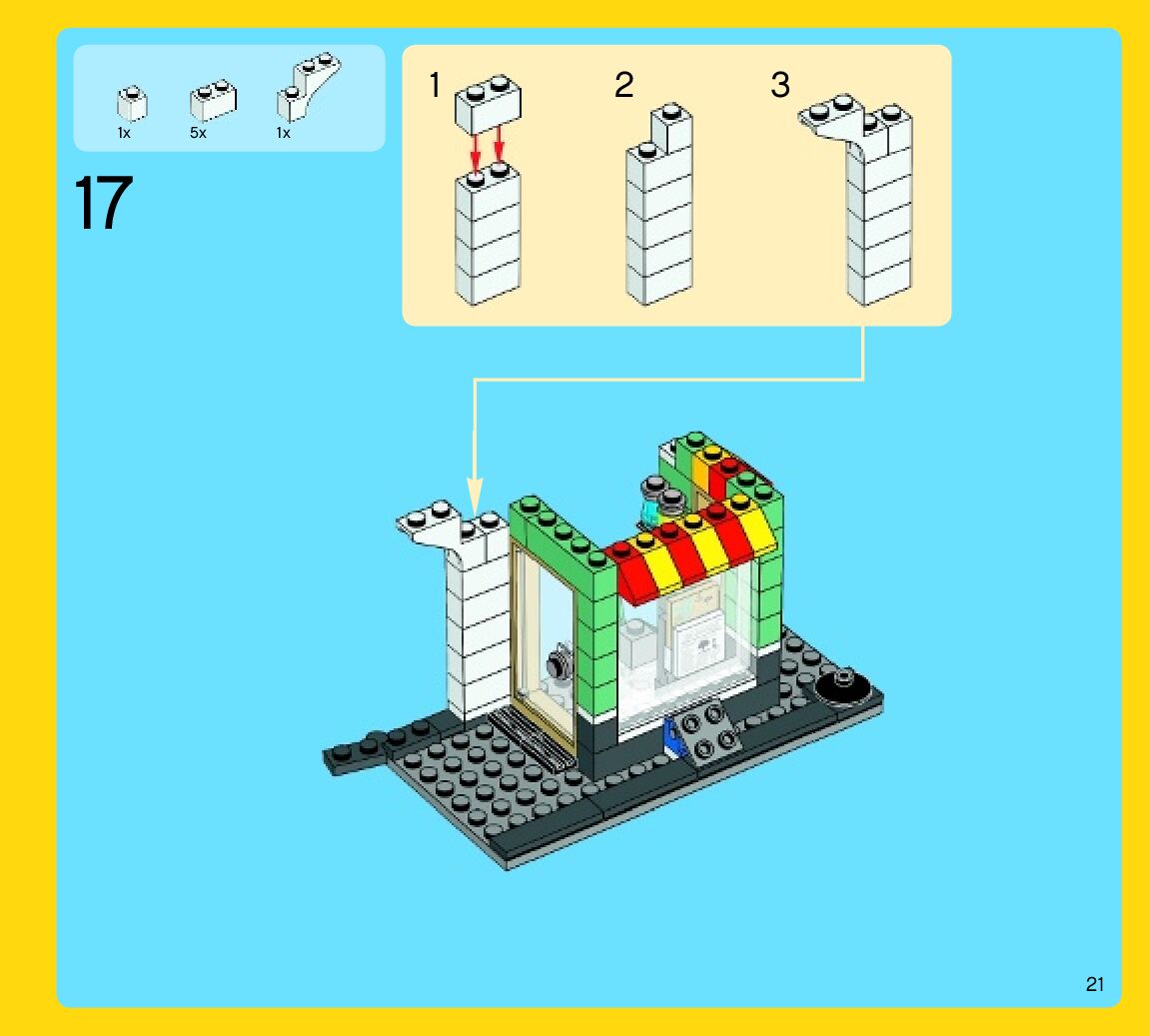 1x 5x 1x

17

1

2

3

21