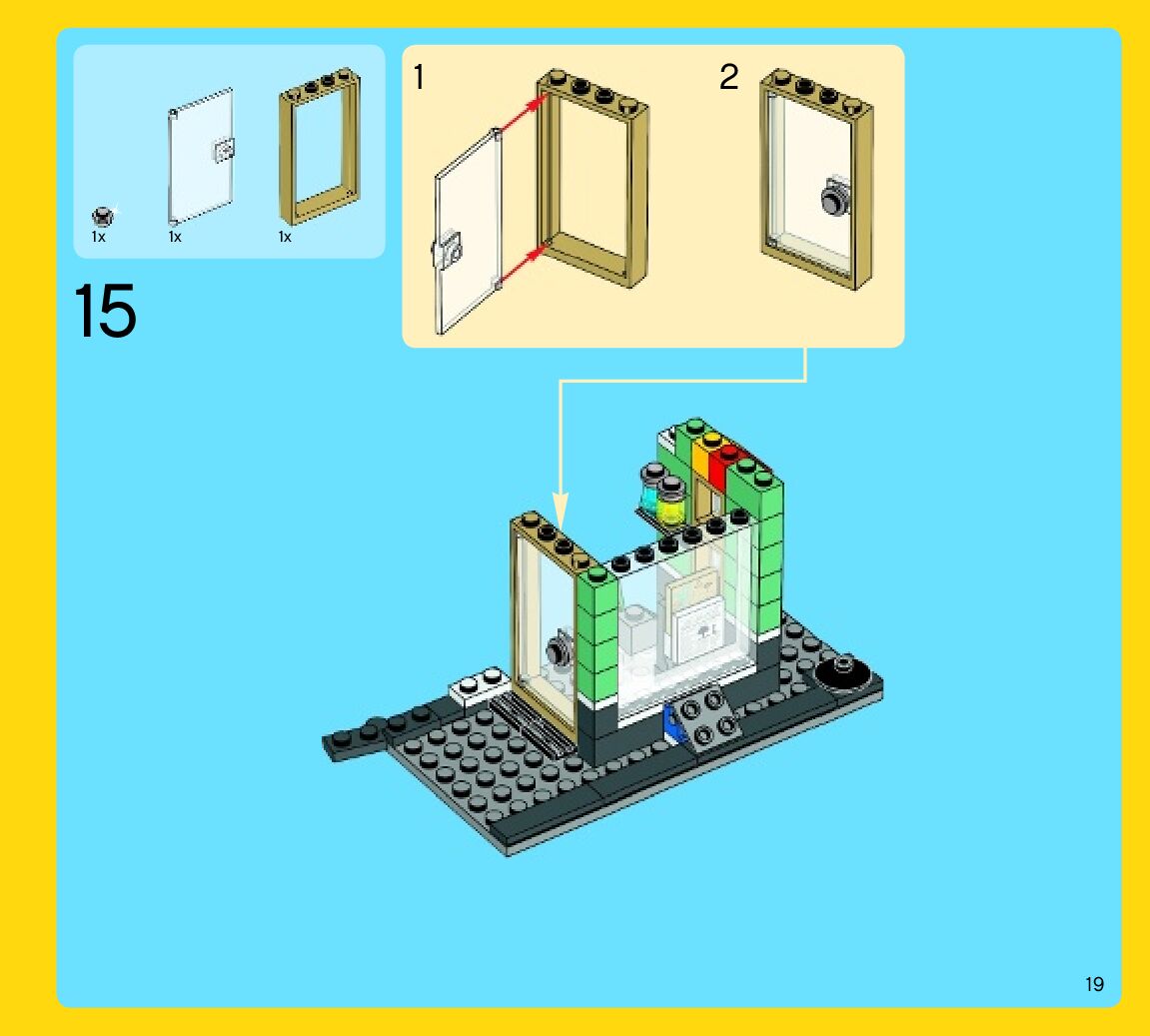 1x 1x 1x

15

1

2

19