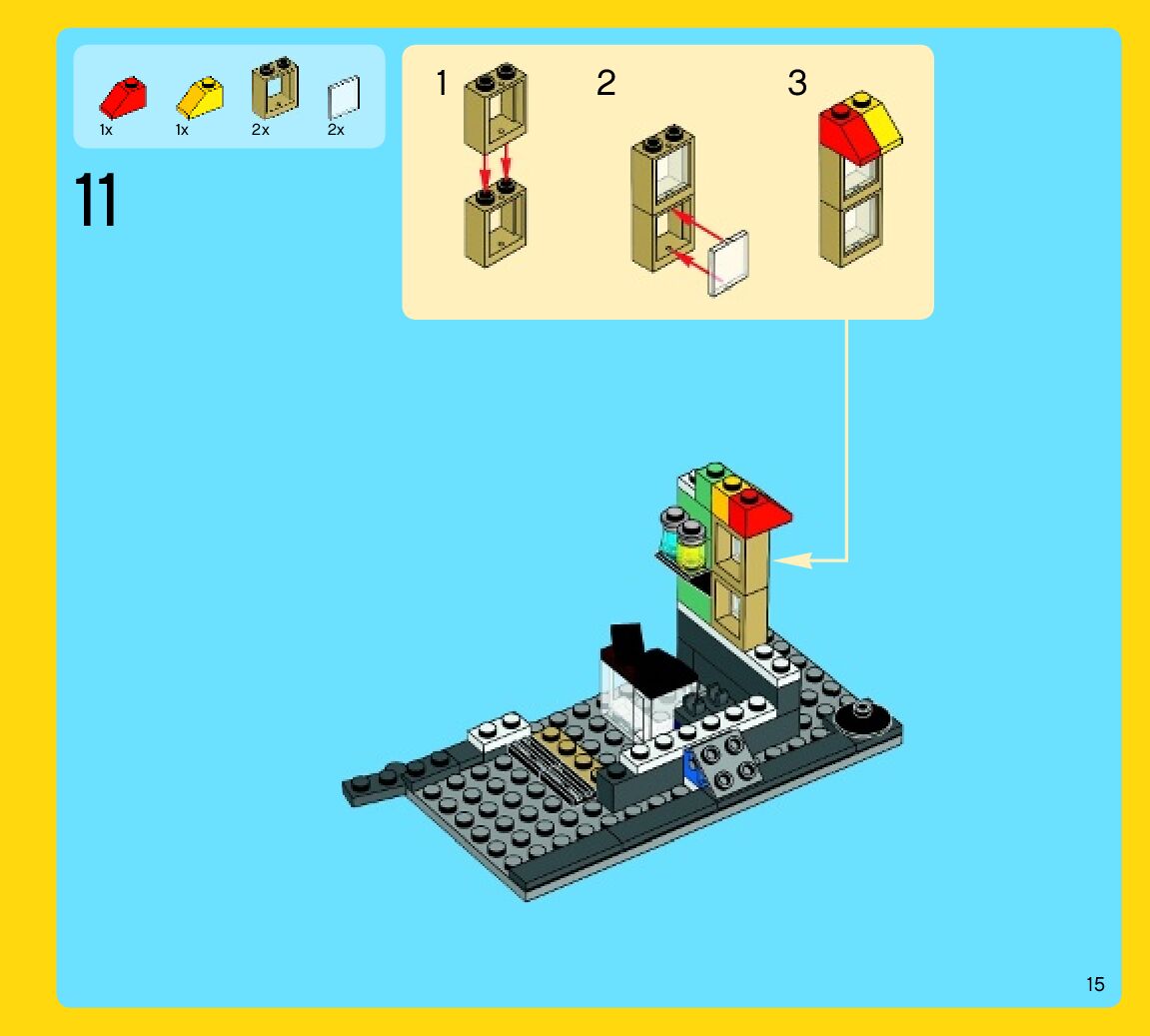 1x 1x 2x 2x

11

1

2

3

15