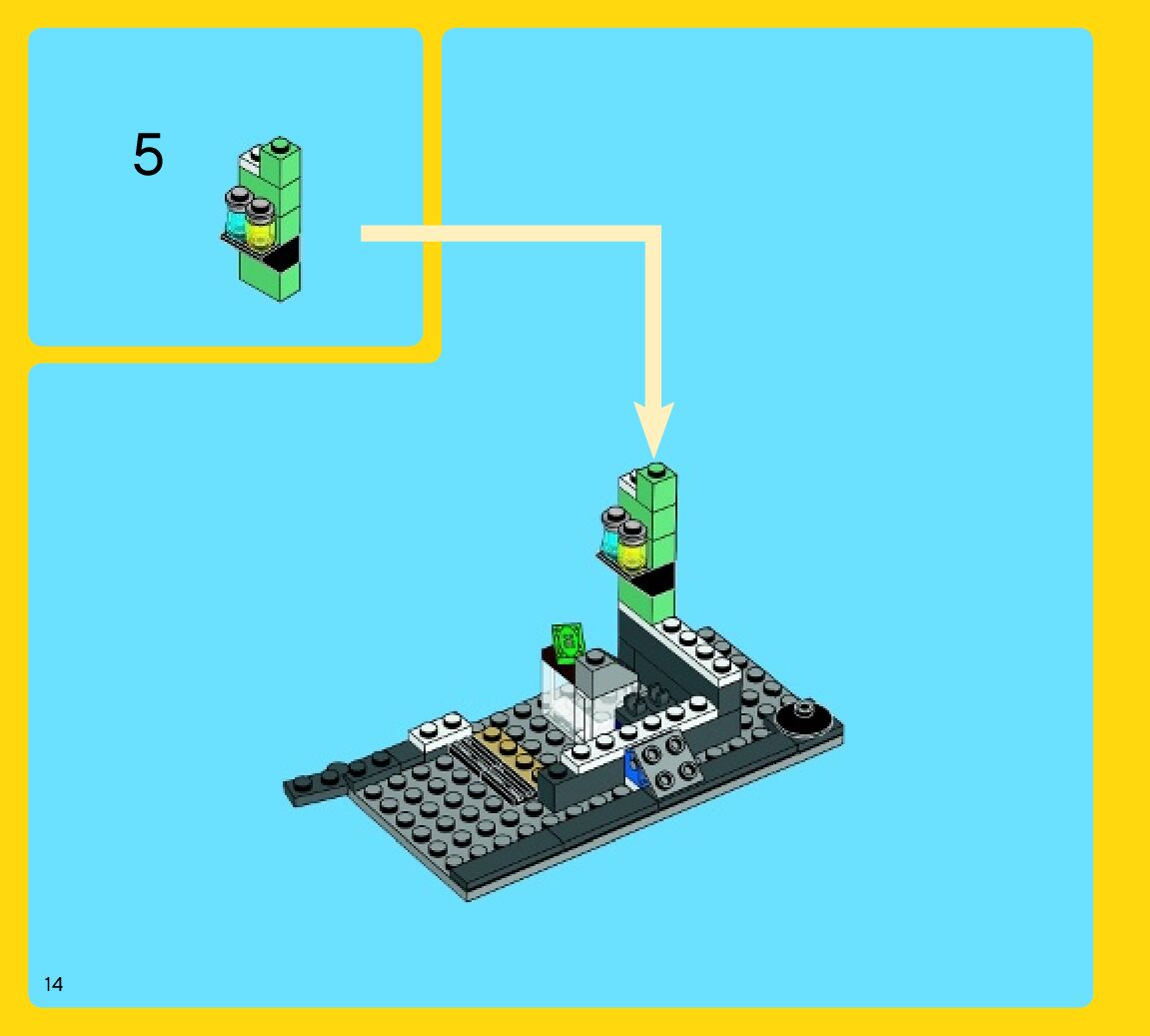 5

14