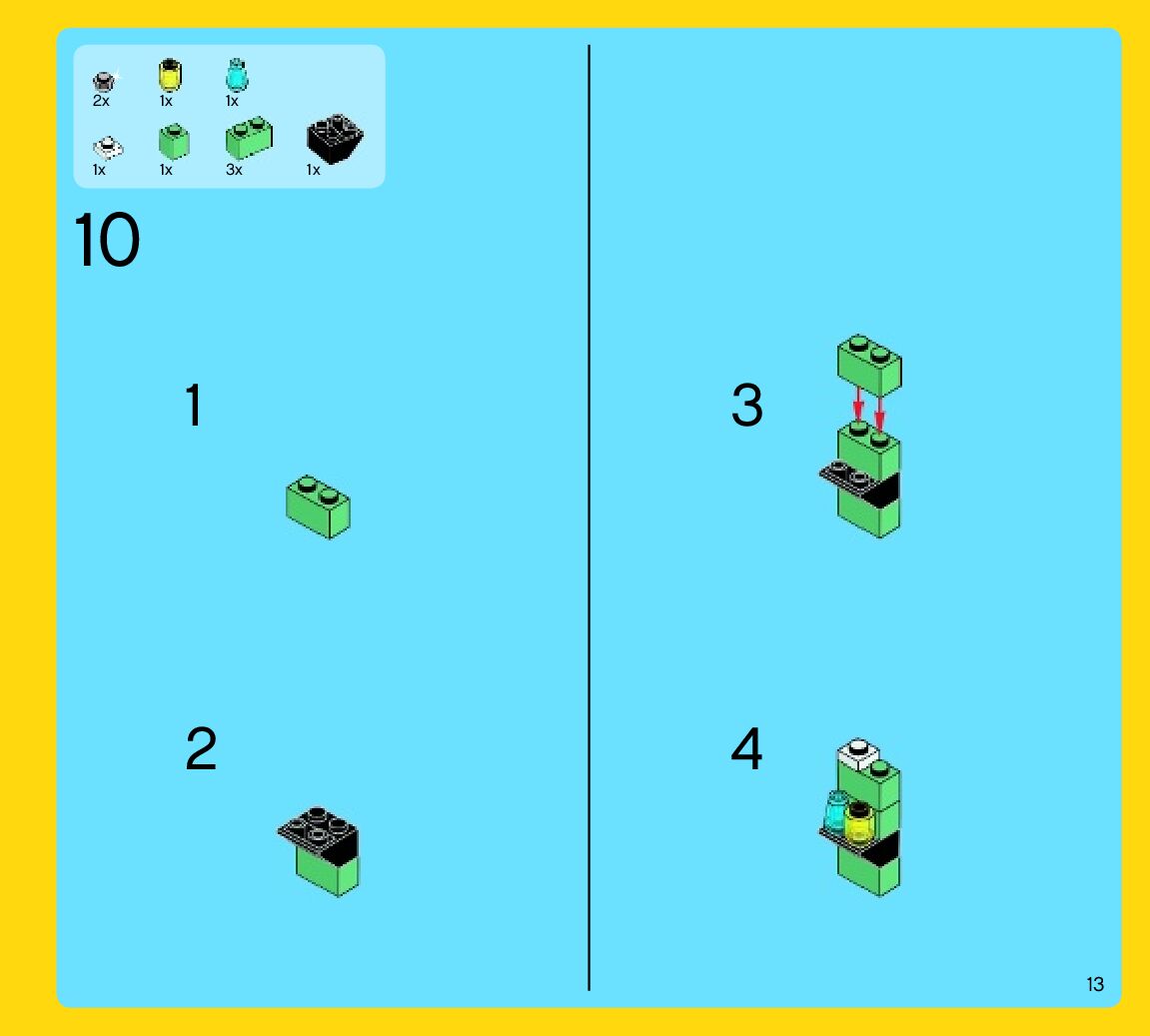 2x 1x 1x
1x 1x 3x 1x

10

1

2

3

4

13