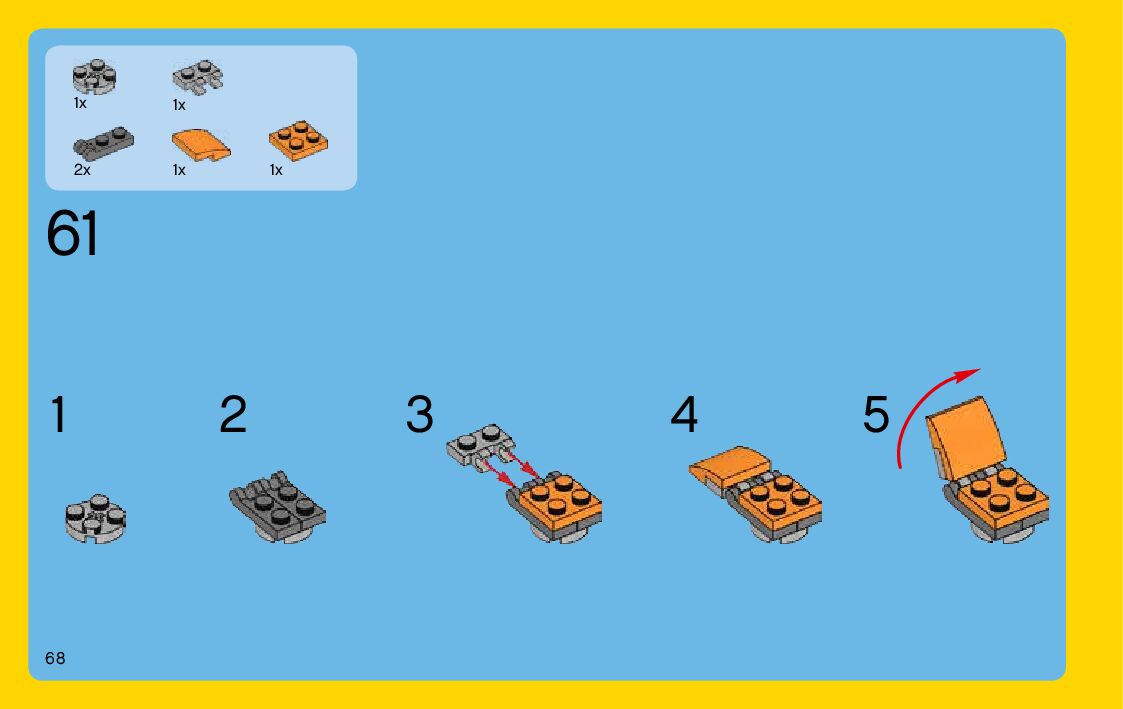 1x
1x
2x
1x
1x

61

1
2
3
4
5

68